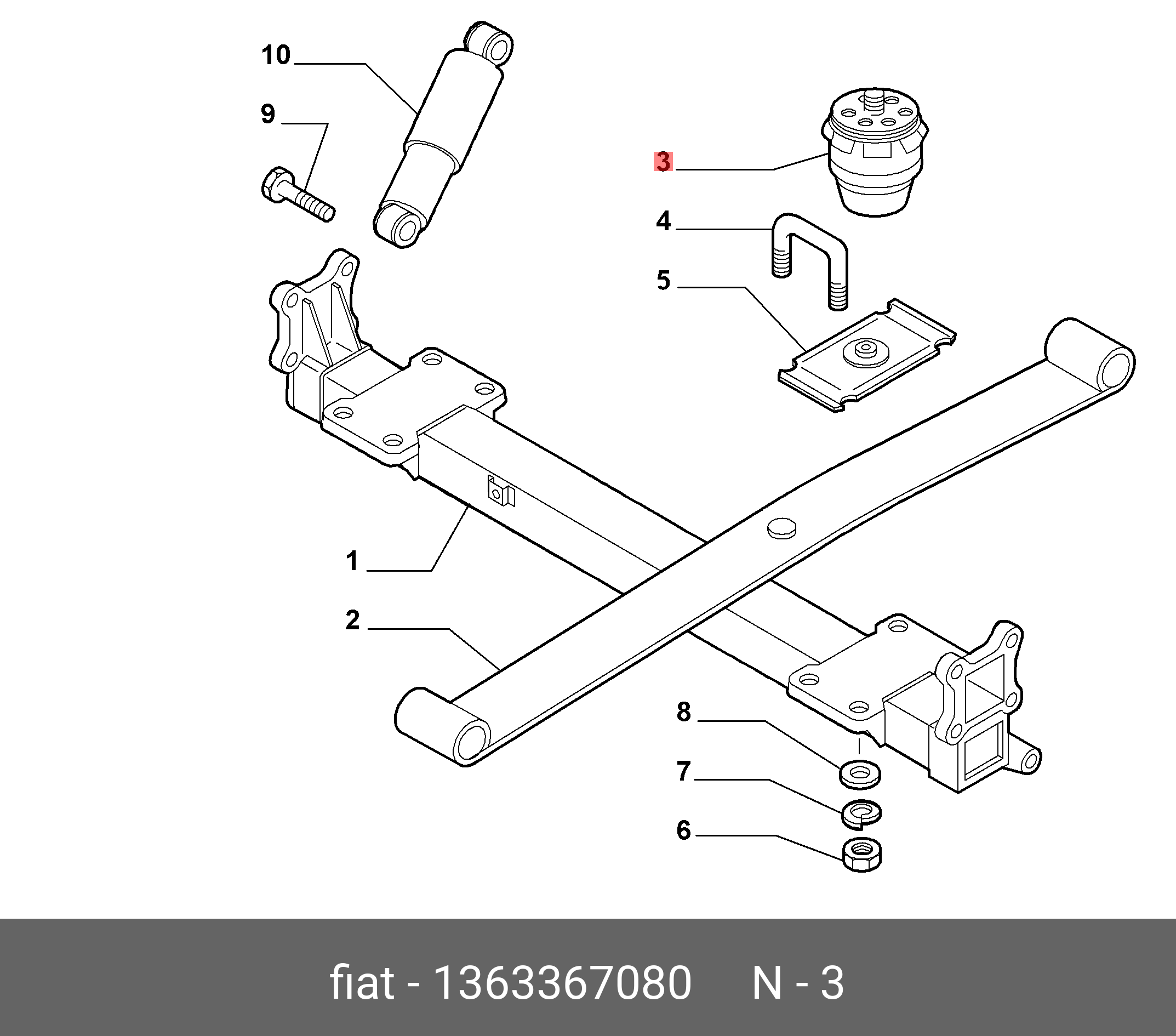 10
9
3
4
5
1
2
8
7
6

fiat - 1363367080 N - 3