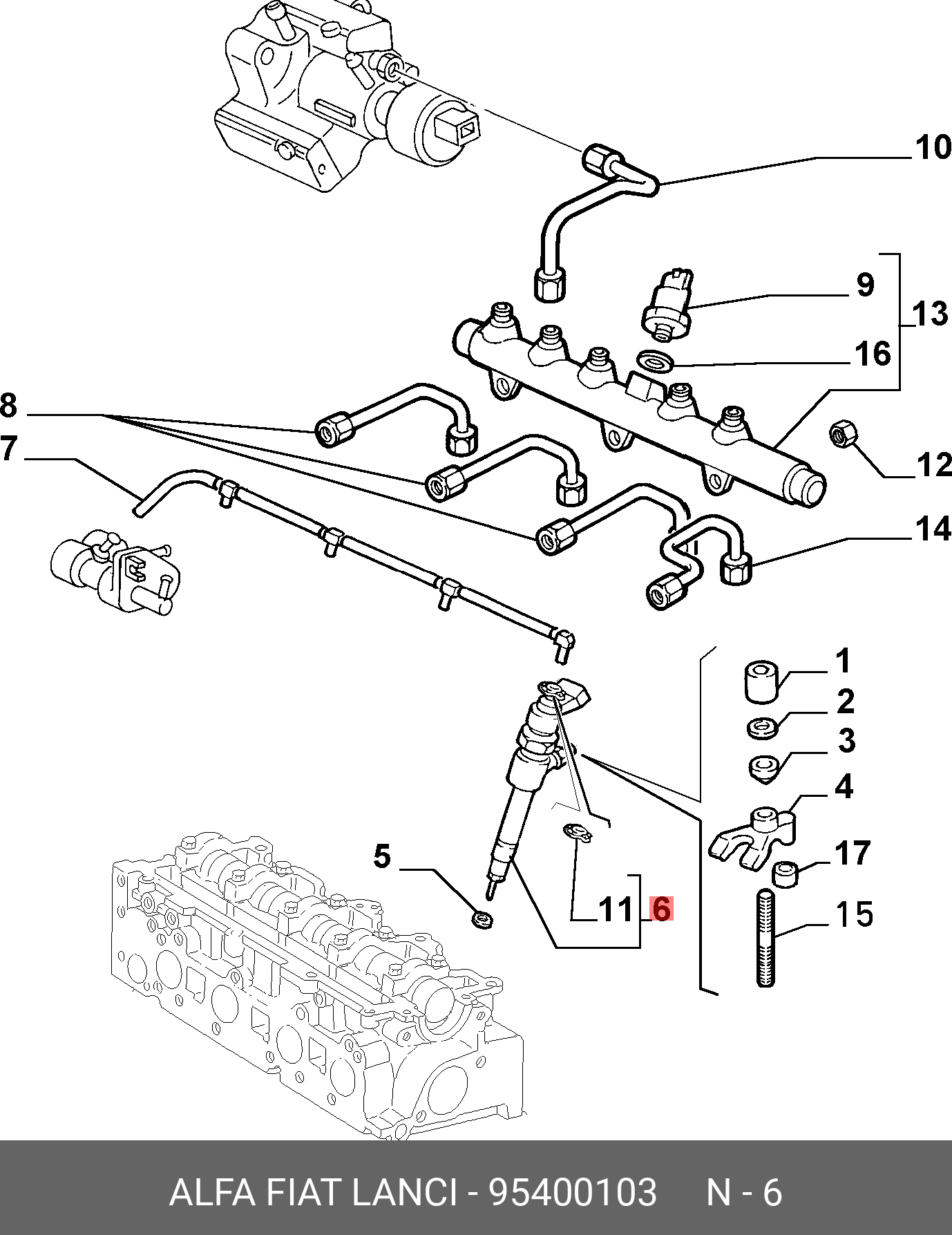 10
9
13
16
8
7
12
14
1
2
3
4
17
15
5
11
6

ALFA FIAT LANCI - 95400103 N - 6