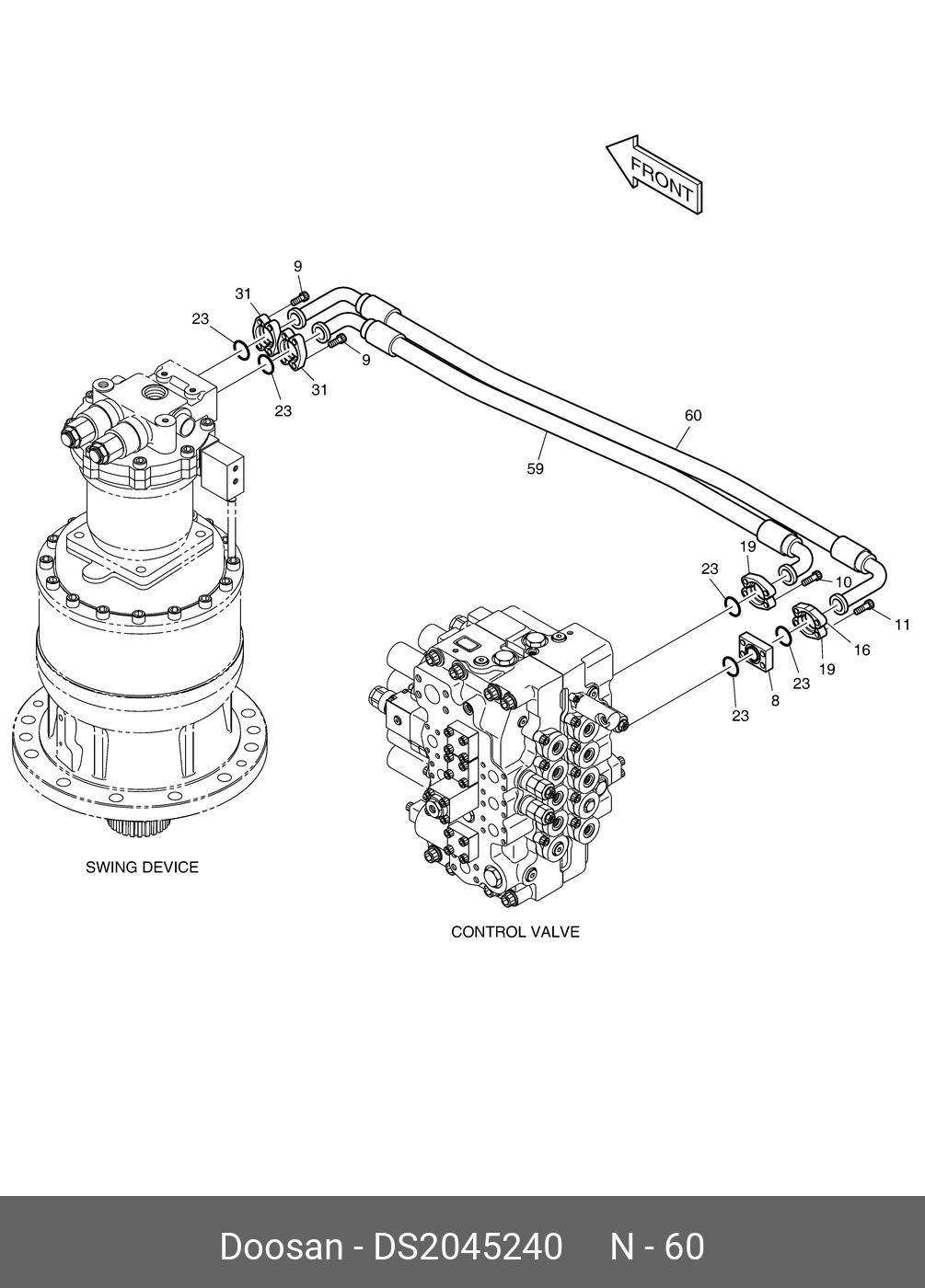 FRONT

9
31
23
9
31
23
60
59
19
23
10
11
16
19
23
8
23

SWING DEVICE

CONTROL VALVE

Doosan - DS2045240 N - 60