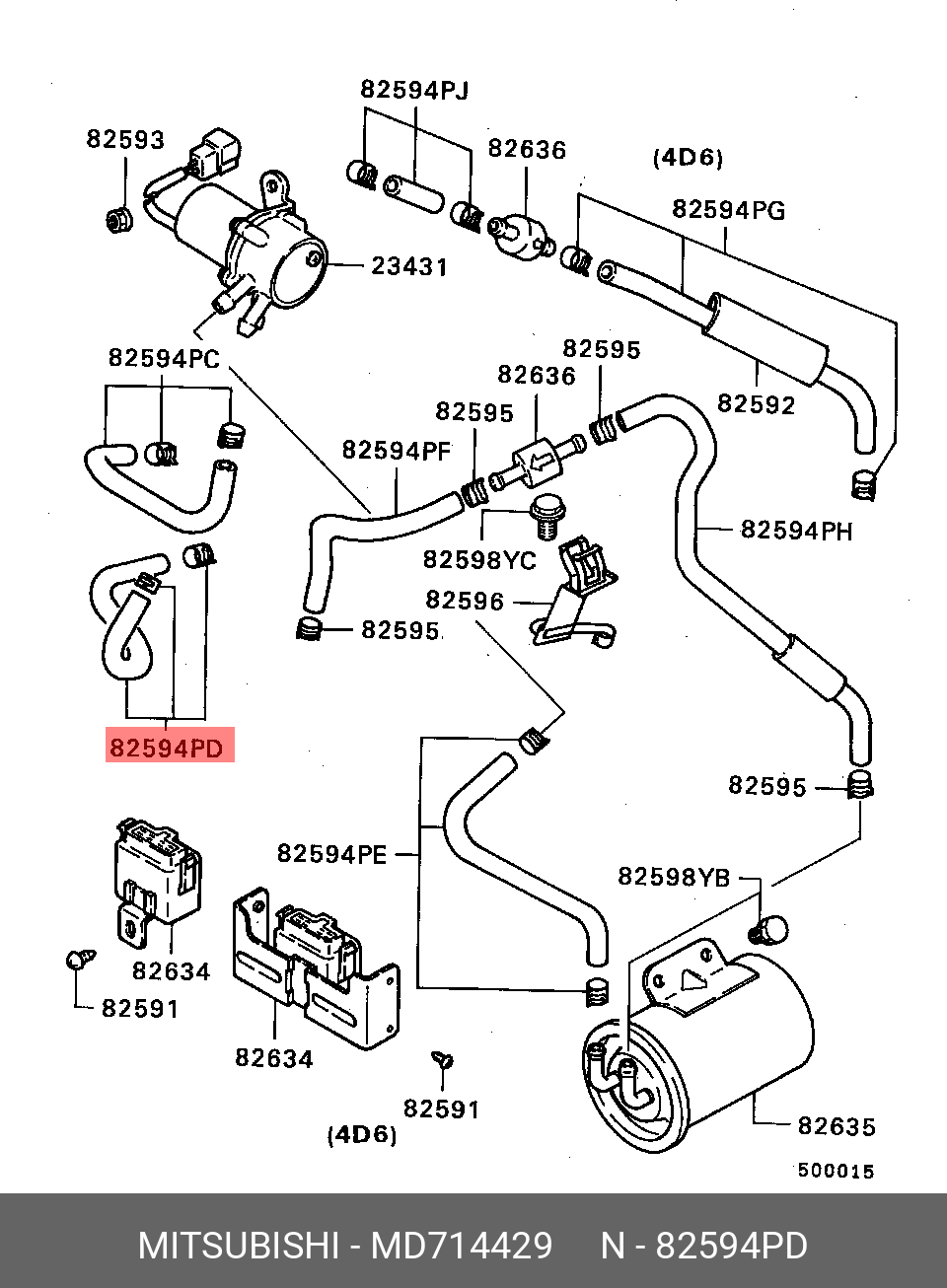 82594PJ
82593
82636
(4D6)
82594PG
23431
82594PC
82595
82636
82595
82592
82594PF
82594PH
82598YC
82596
82595
82594PD
82595
82594PE
82598YB
82634
82591
82634
82591
(4D6)
82635
500015

MITSUBISHI - MD714429 N - 82594PD