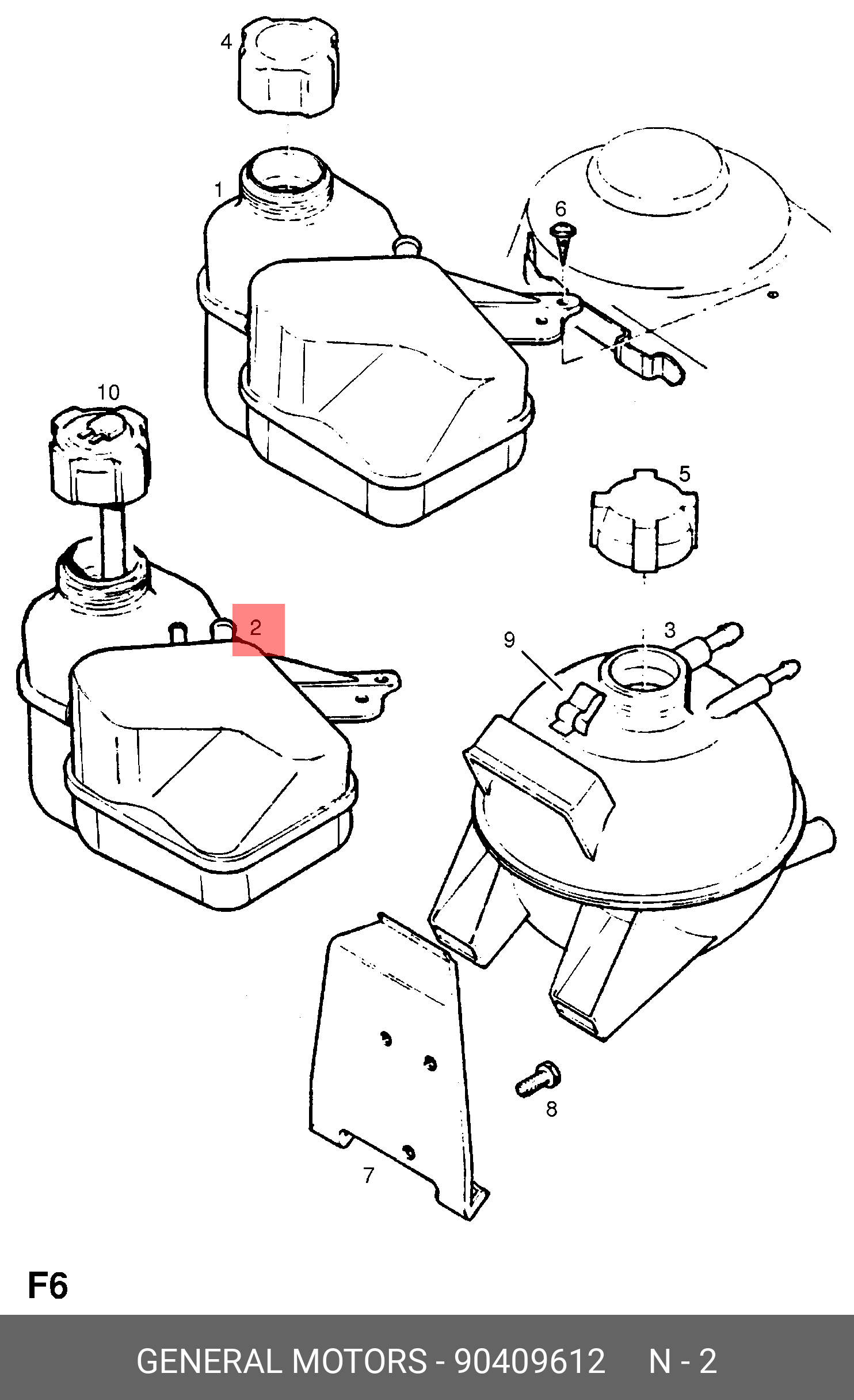 4
1
6
10
5
2
9
3
8
7
F6
GENERAL MOTORS - 90409612 N - 2