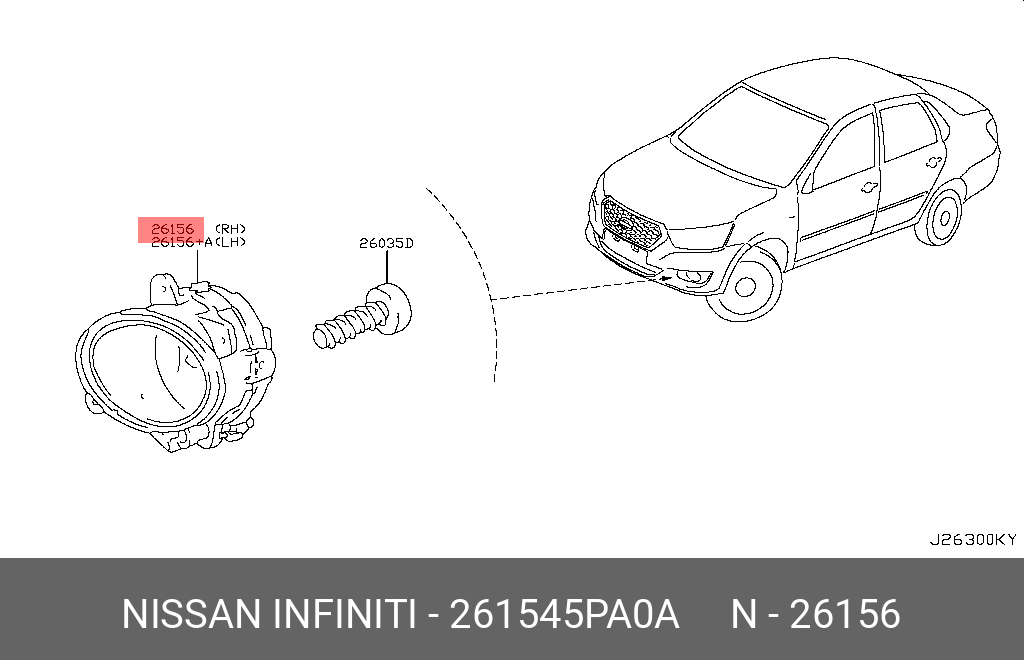 26156 (RH)
26156+A(LH)

26035D

J26300KY

NISSAN INFINITI - 261545PA0A N - 26156