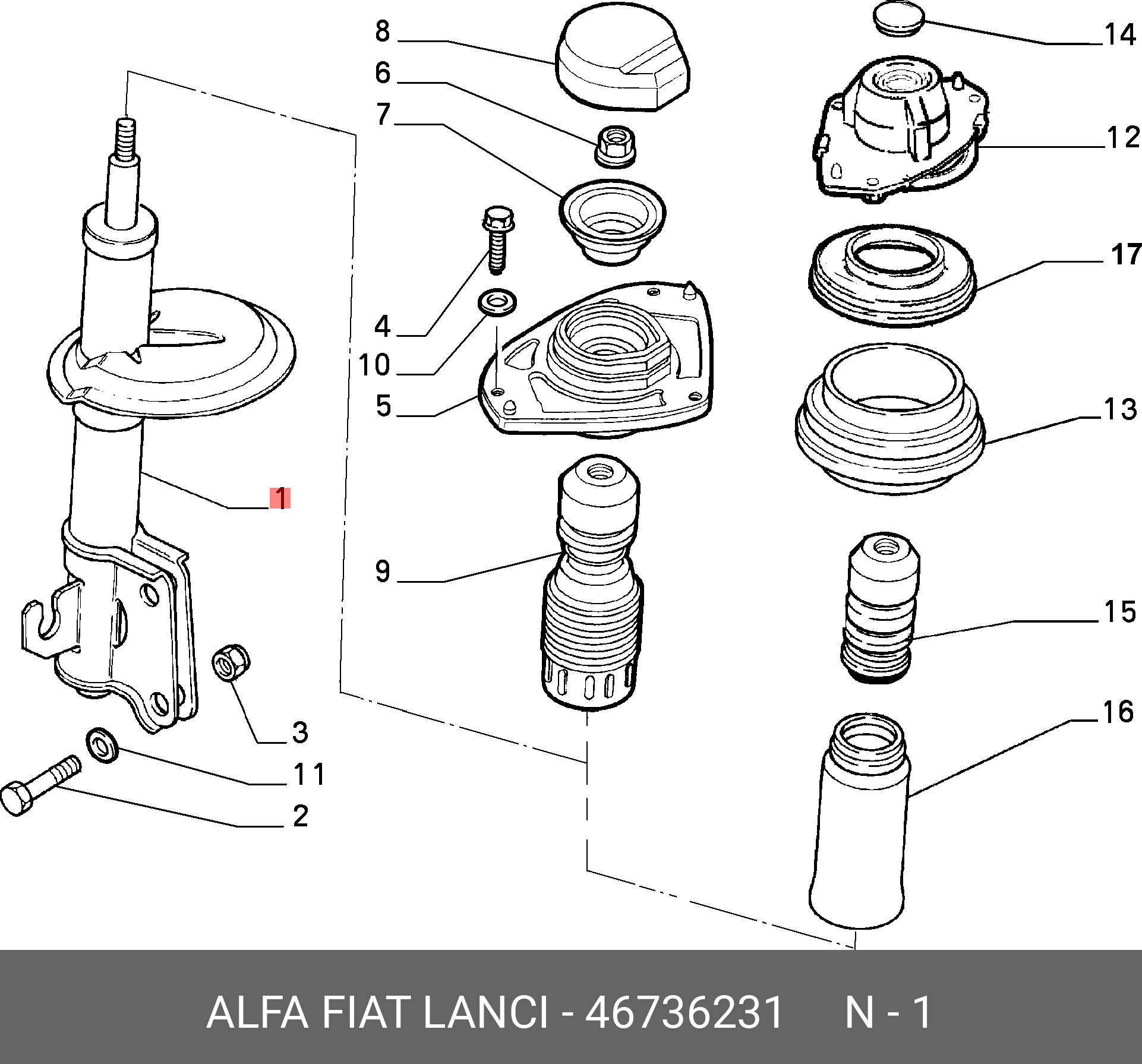 8
6
7
4
10
5
9
1
3
11
2
14
12
17
13
15
16

ALFA FIAT LANCI - 46736231 N - 1