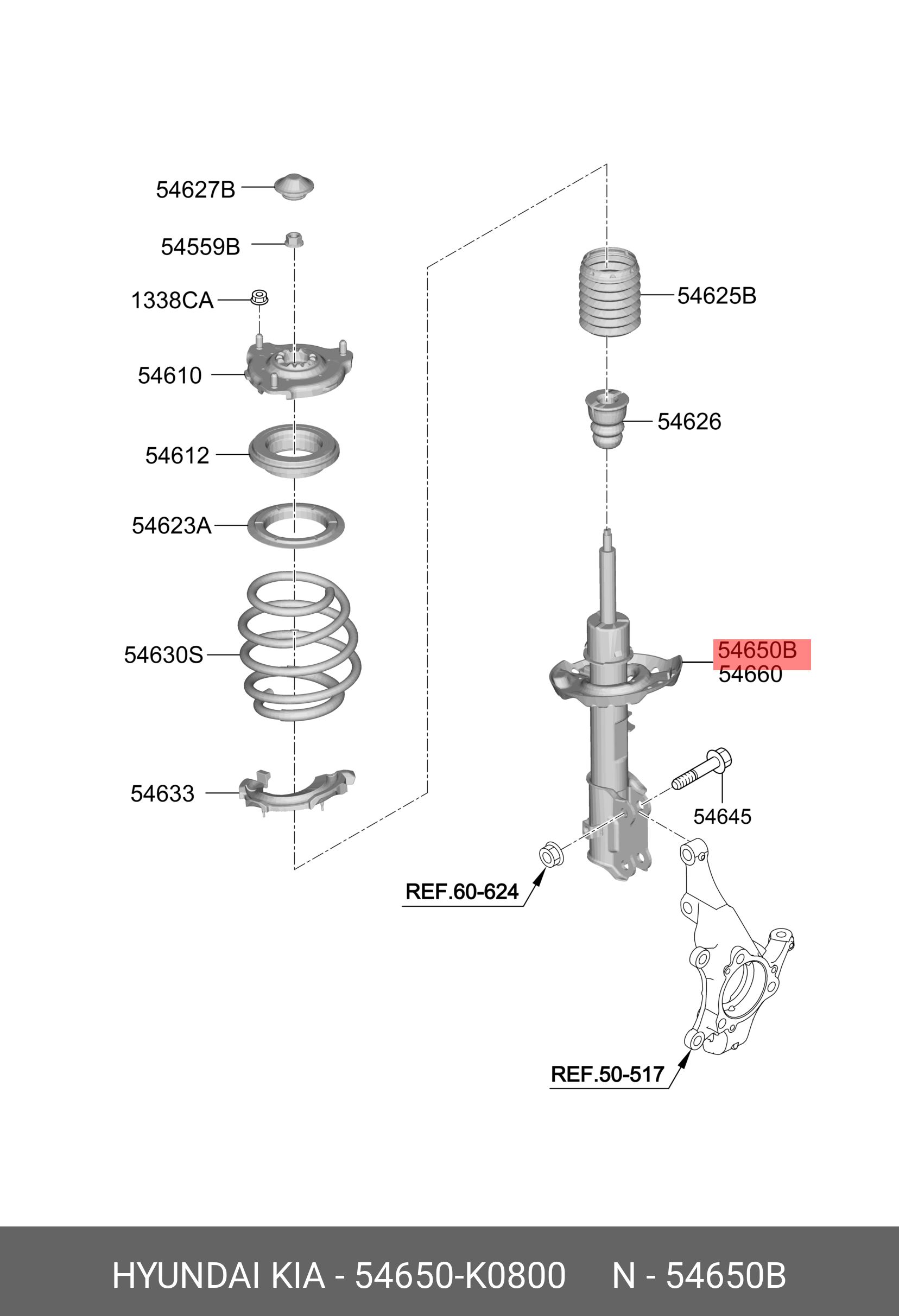 54627B

54559B

1338CA

54610

54612

54623A

54630S

54633

54625B

54626

54650B
54660

54645

REF.60-624

REF.50-517

HYUNDAI KIA - 54650-K0800 N - 54650B