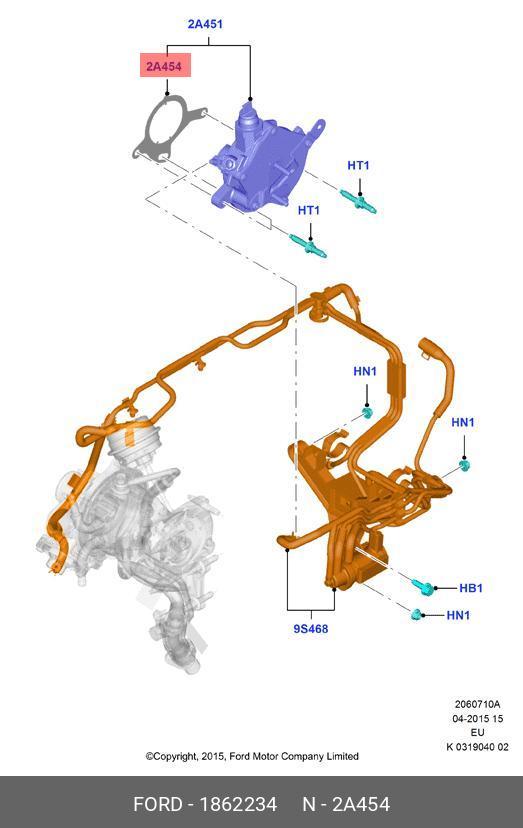 2A451

2A454

HT1

HT1

HN1

HN1

HB1

HN1

9S468

2060710A
04-2015 15
EU
K 0319040 02

©Copyright, 2015, Ford Motor Company Limited

FORD - 1862234 N - 2A454