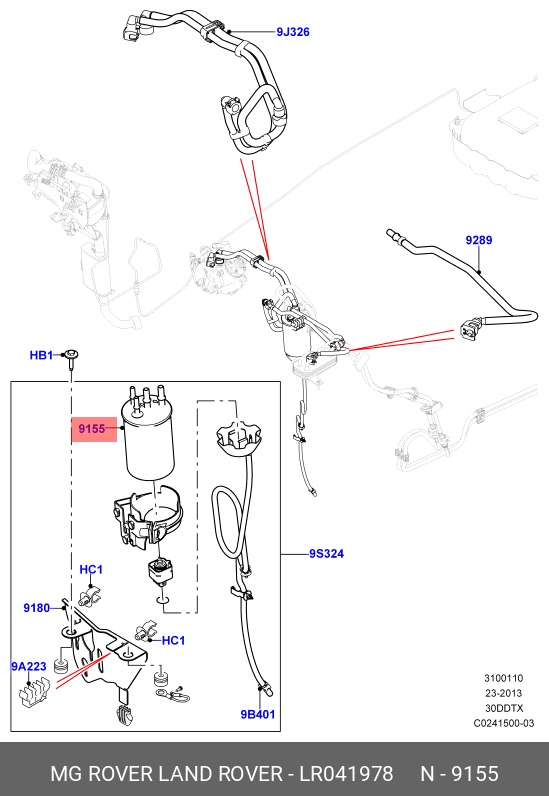 9J326

9289

HB1

9155

9S324

HC1

9180

HC1

9A223

9B401

3100110
23-2013
30DDTX
C0241500-03

MG ROVER LAND ROVER - LR041978 N - 9155