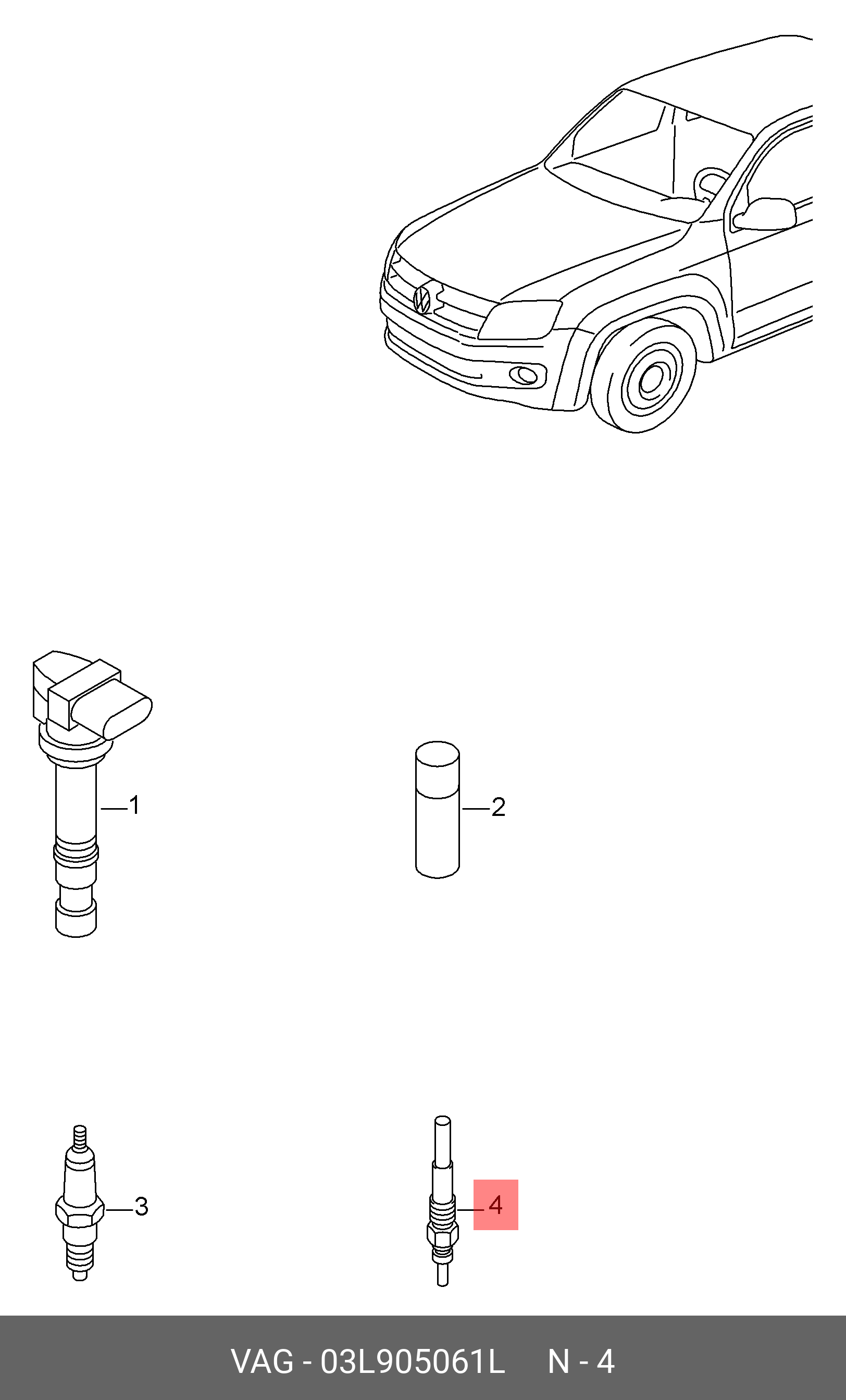 1

2

3

4

VAG - 03L905061L N - 4