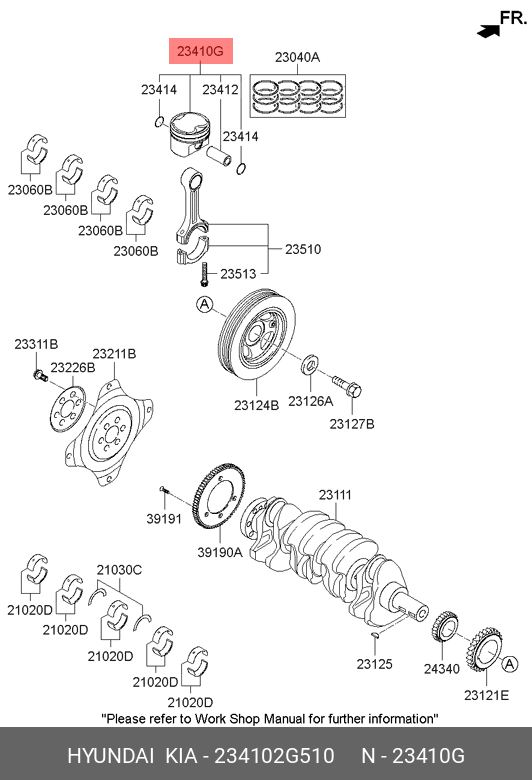 FR.

23410G

23040A

23414

23412

23414

23060B

23060B

23060B

23060B

23510

23513

A

23311B

23226B

23211B

23124B

23126A

23127B

39191

39190A

23111

21030C

21020D

21020D

21020D

21020D

21020D

23125

24340

A

23121E

"Please refer to Work Shop Manual for further information"

HYUNDAI KIA - 234102G510 N - 23410G