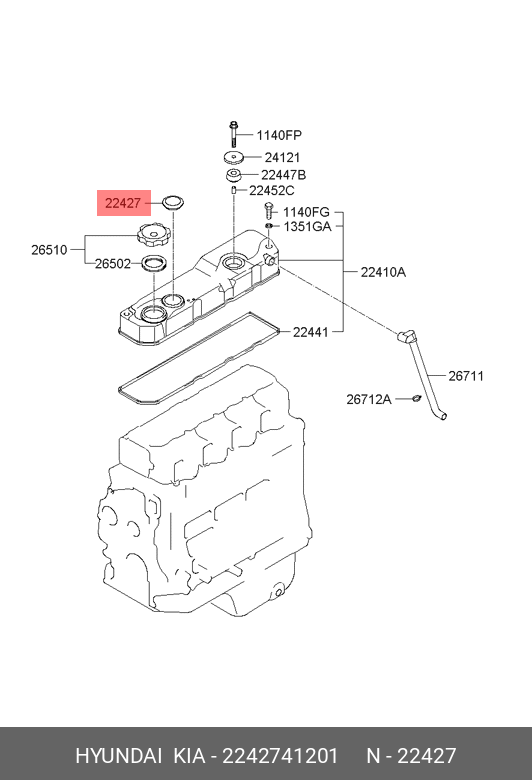 1140FP
24121
22447B
22452C
22427
1140FG
1351GA
26510
26502
22410A
22441
26711
26712A

HYUNDAI KIA - 2242741201 N - 22427