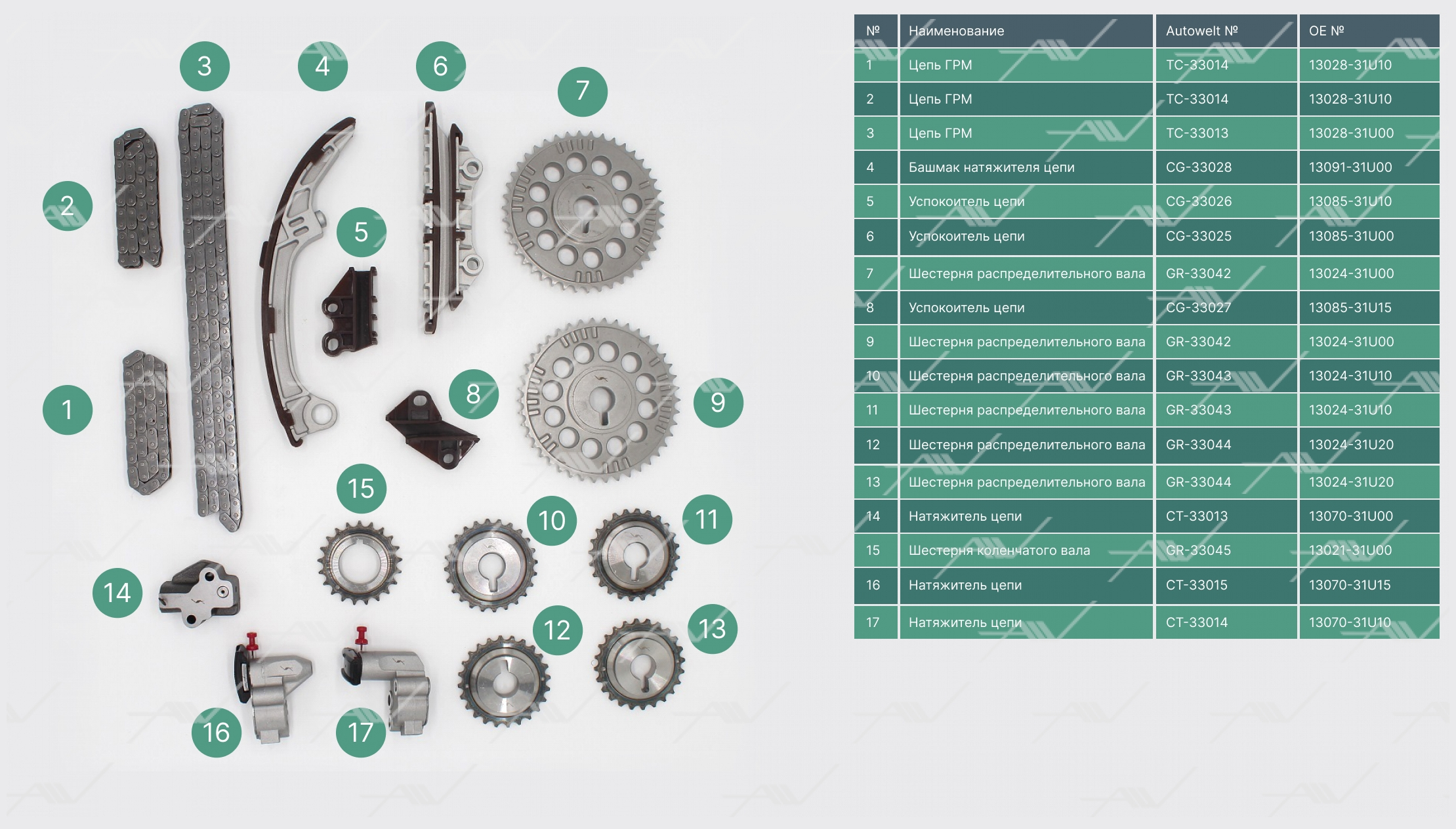 3
4
6
7
2
5
1
8
9
15
10
11
14
12
13
16
17

| № | Наименование | Autowelt № | OE № |
|---|---|---|---|
| 1 | Цепь ГРМ | TC-33014 | 13028-31U10 |
| 2 | Цепь ГРМ | TC-33014 | 13028-31U10 |
| 3 | Цепь ГРМ | TC-33013 | 13028-31U00 |
| 4 | Башмак натяжителя цепи | CG-33028 | 13091-31U00 |
| 5 | Успокоитель цепи | CG-33026 | 13085-31U10 |
| 6 | Успокоитель цепи | CG-33025 | 13085-31U00 |
| 7 | Шестерня распределительного вала | GR-33042 | 13024-31U00 |
| 8 | Успокоитель цепи | CG-33027 | 13085-31U15 |
| 9 | Шестерня распределительного вала | GR-33042 | 13024-31U00 |
| 10 | Шестерня распределительного вала | GR-33043 | 13024-31U10 |
| 11 | Шестерня распределительного вала | GR-33043 | 13024-31U10 |
| 12 | Шестерня распределительного вала | GR-33044 | 13024-31U20 |
| 13 | Шестерня распределительного вала | GR-33044 | 13024-31U20 |
| 14 | Натяжитель цепи | CT-33013 | 13070-31U00 |
| 15 | Шестерня коленчатого вала | GR-33045 | 13021-31U00 |
| 16 | Натяжитель цепи | CT-33015 | 13070-31U15 |
| 17 | Натяжитель цепи | CT-33014 | 13070-31U10 |