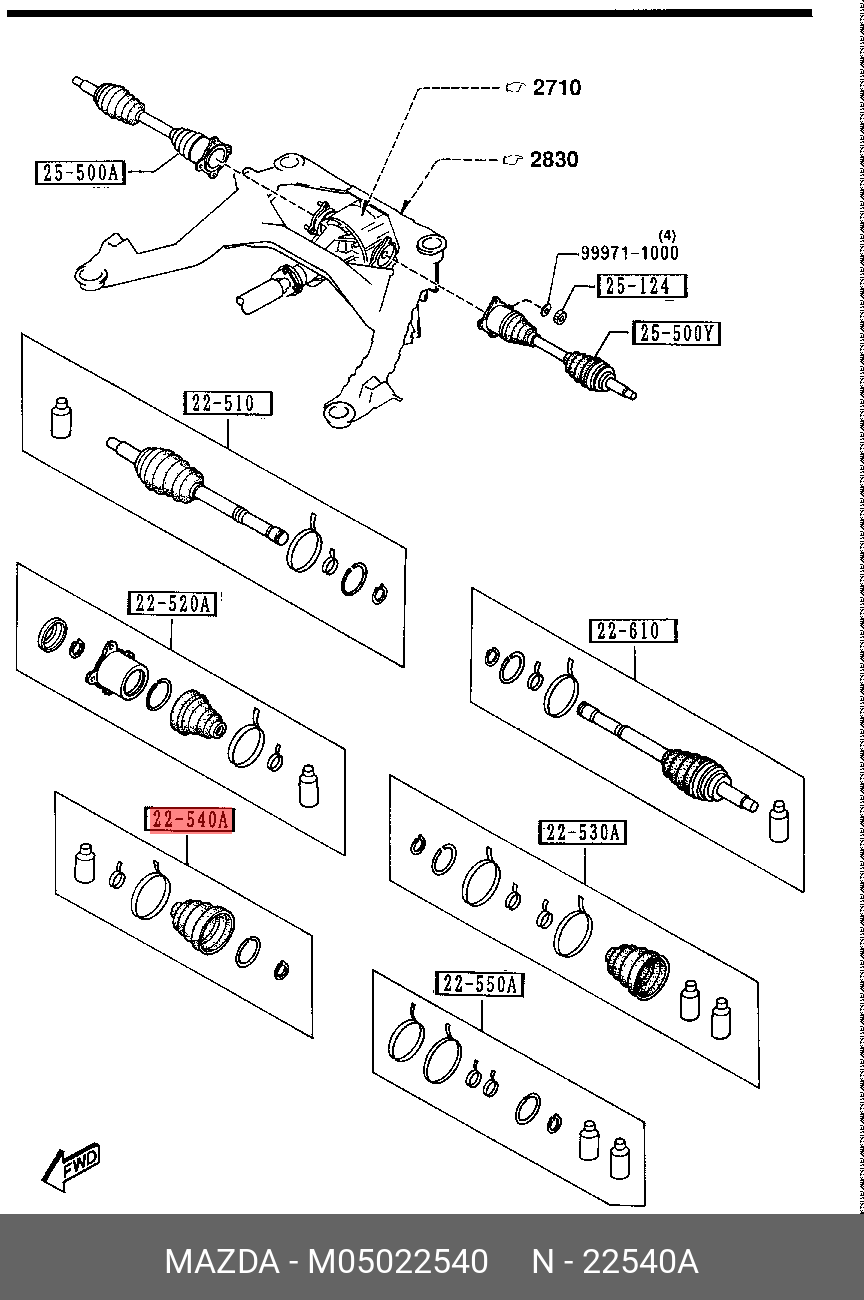 2710
2830
25-500A
(4)
99971-1000
25-124
25-500Y
22-510
22-520A
22-610
22-540A
22-530A
22-550A
FWD
MAZDA - M05022540 N - 22540A