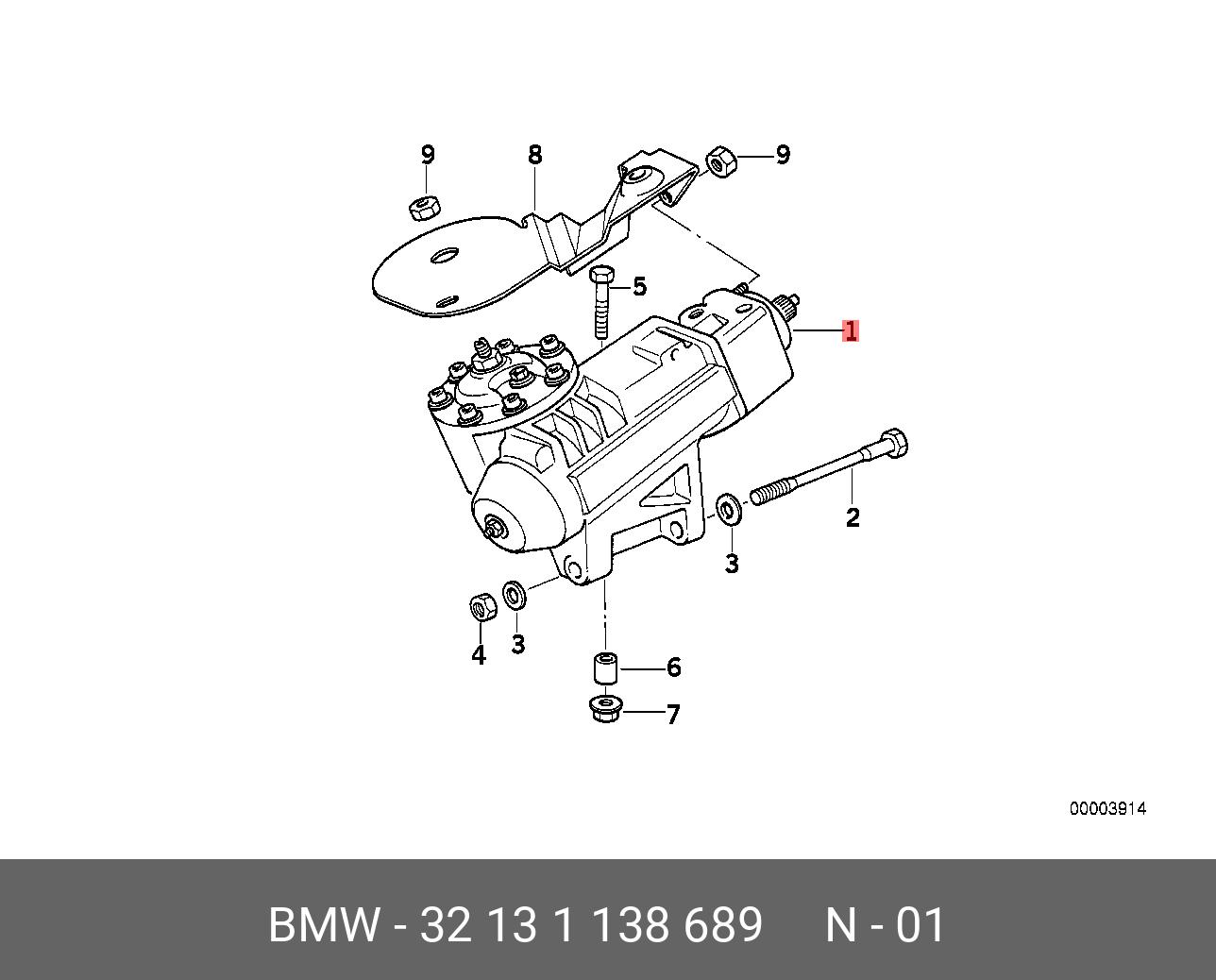 9
8
9
5
1
2
3
4
3
6
7

00003914

BMW - 32 13 1 138 689     N - 01