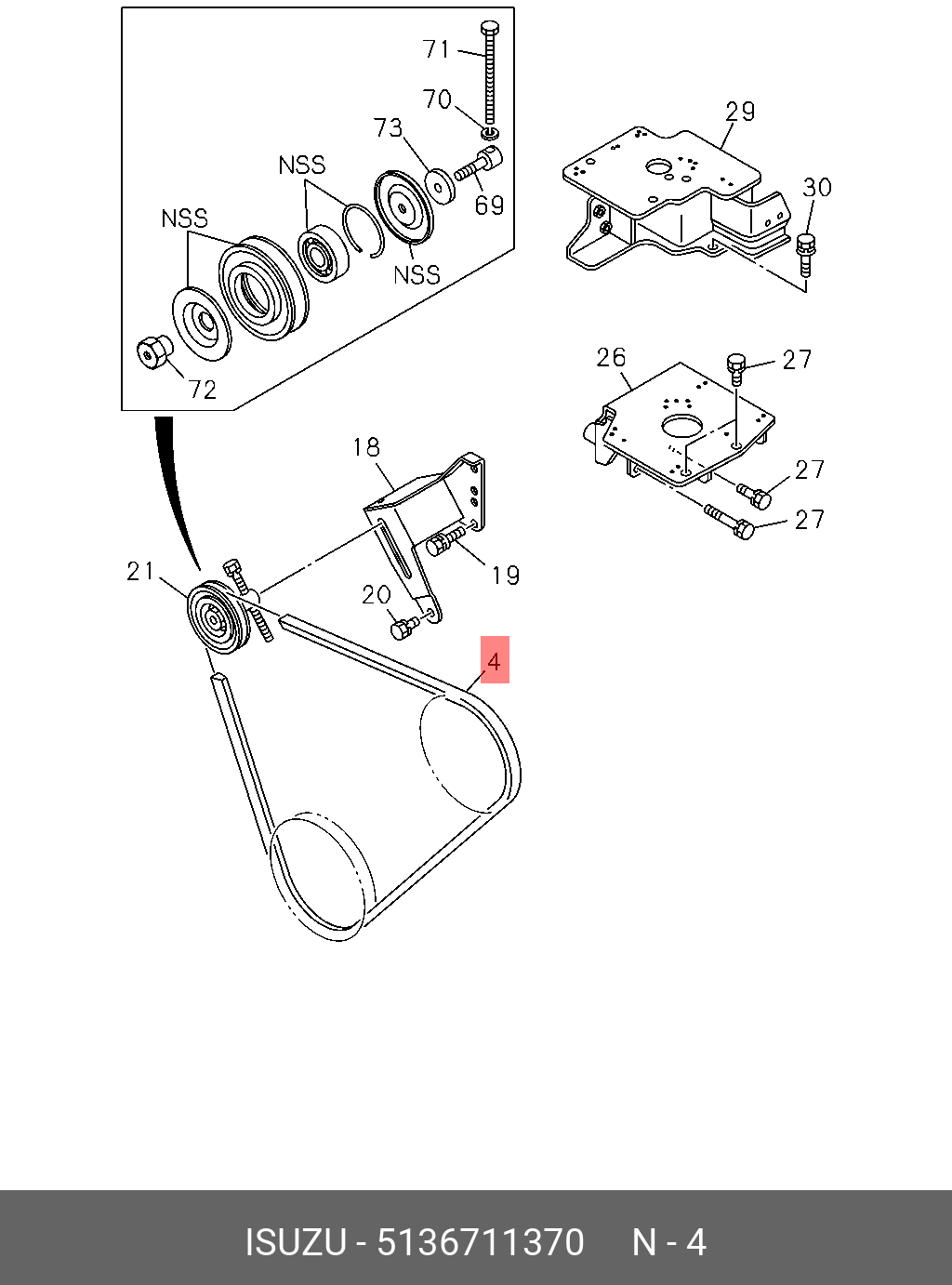 71
70
73
NSS
69
NSS
NSS
72
29
30
26
27
27
27
18
19
20
21
4

ISUZU - 5136711370 N - 4