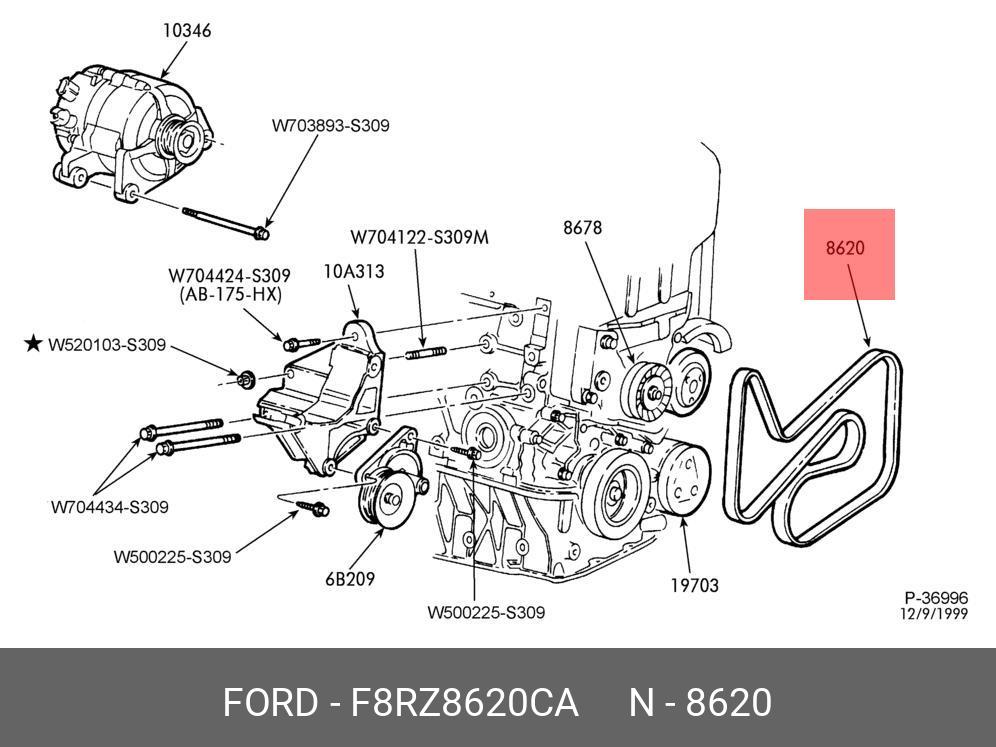 10346

W703893-S309

W704122-S309M

8678

8620

W704424-S309
(AB-175-HX)

10A313

★ W520103-S309

W704434-S309

W500225-S309

6B209

W500225-S309

19703

P-36996
12/9/1999

FORD - F8RZ8620CA N - 8620