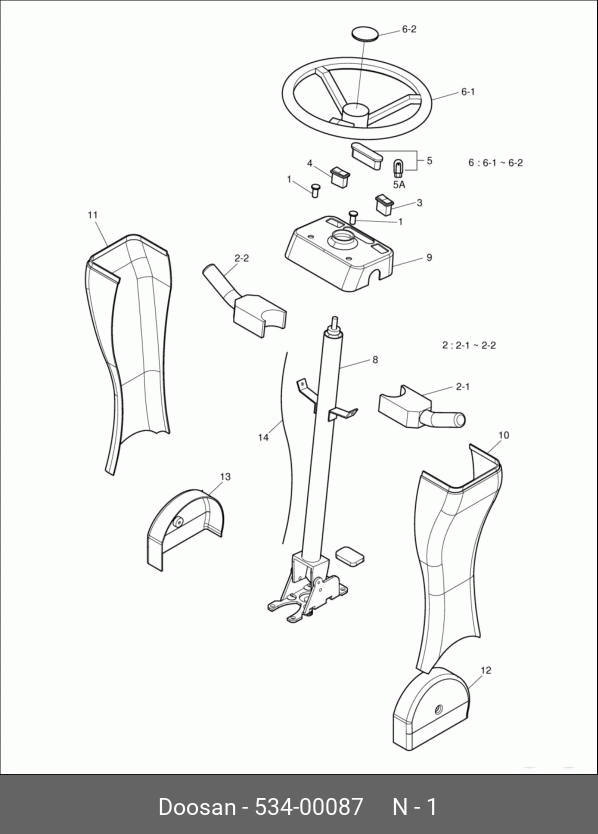 6-2

6-1

5

6 : 6-1 ~ 6-2

4

5A

1

3

1

11

9

2-2

2 : 2-1 ~ 2-2

8

2-1

14

10

13

12

Doosan - 534-00087 N - 1