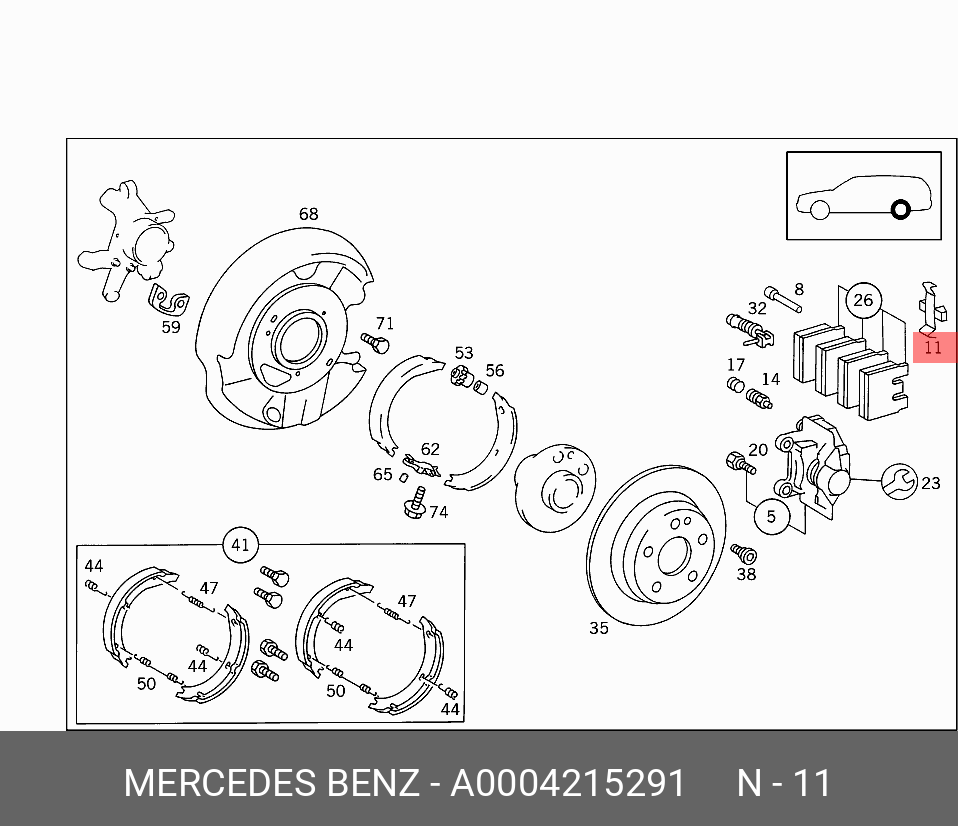 68
59
71
53
56
62
65
74
8
32
26
11
17
14
20
23
5
38
35
41
44
47
44
50
47
44
50
44

MERCEDES BENZ - A0004215291 N - 11