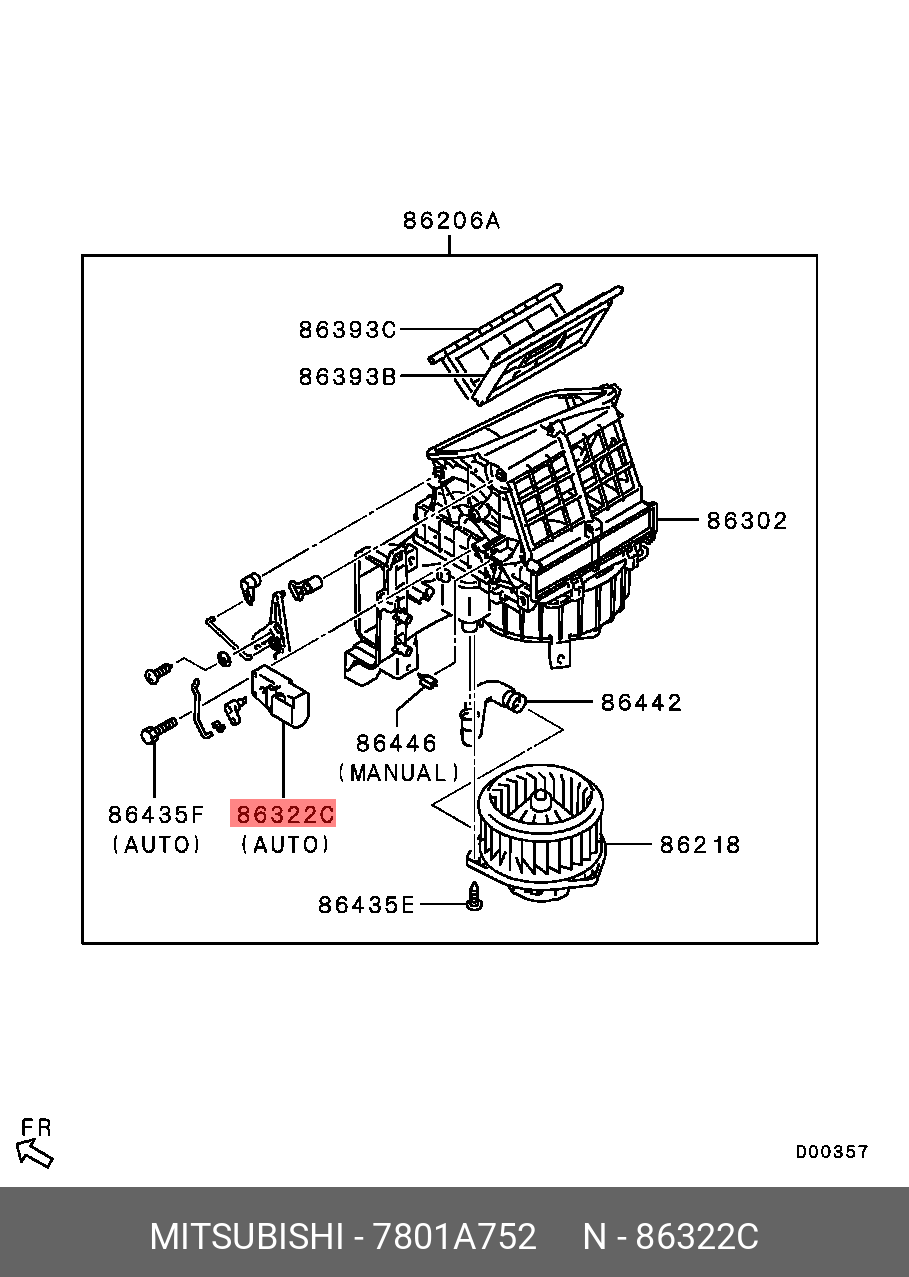 86206A

86393C

86393B

86302

86442

86446
(MANUAL)

86435F
(AUTO)

86322C
(AUTO)

86218

86435E

FR

D00357

MITSUBISHI - 7801A752 N - 86322C