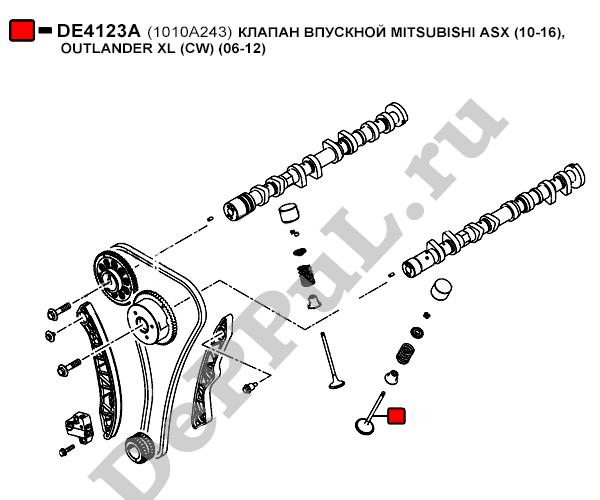 DE4123A (1010A243) КЛАПАН ВПУСКНОЙ MITSUBISHI ASX (10-16), OUTLANDER XL (CW) (06-12)

DePPuL.ru