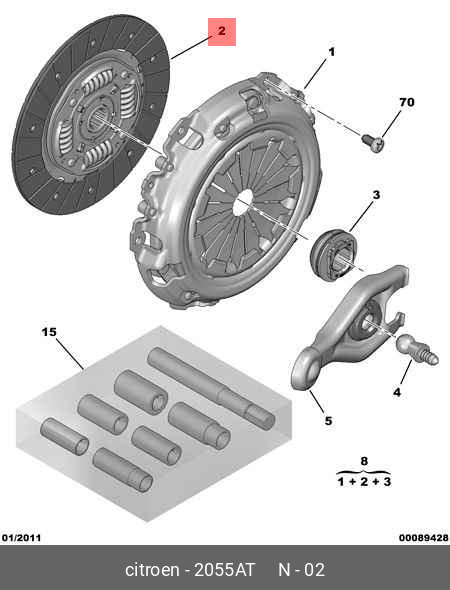 2

1

70

3

15

4

5

8

1 + 2 + 3

01/2011

00089428

citroen - 2055AT N - 02