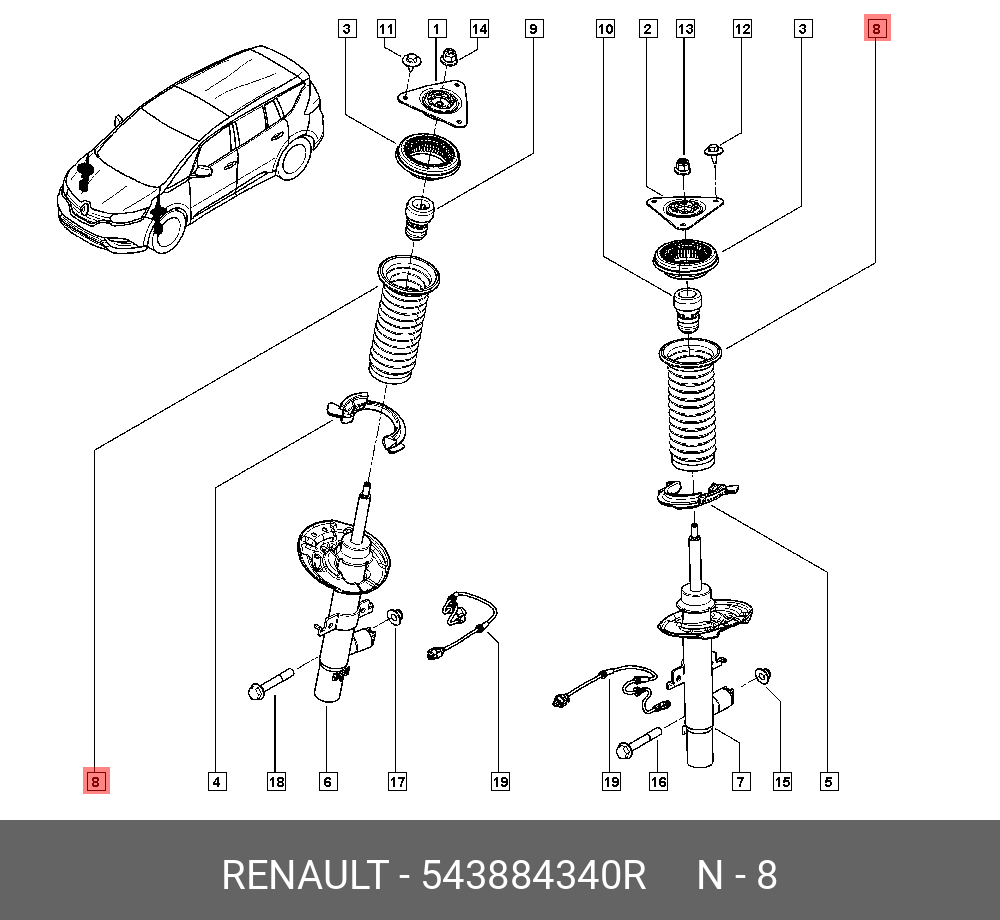 3 11 1 14 9 10 2 13 12 3 8

8 4 18 6 17 19 19 16 7 15 5

RENAULT - 543884340R N - 8