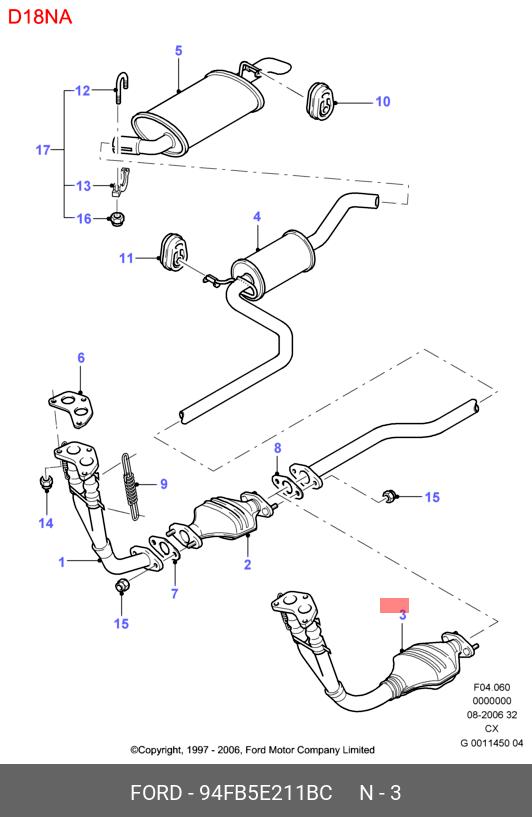 D18NA

5

12

10

17

13

16

4

11

6

8

9

15

14

1

2

7

15

3

F04.060
0000000
08-2006 32
CX
G 0011450 04

©Copyright, 1997 - 2006, Ford Motor Company Limited

FORD - 94FB5E211BC N - 3