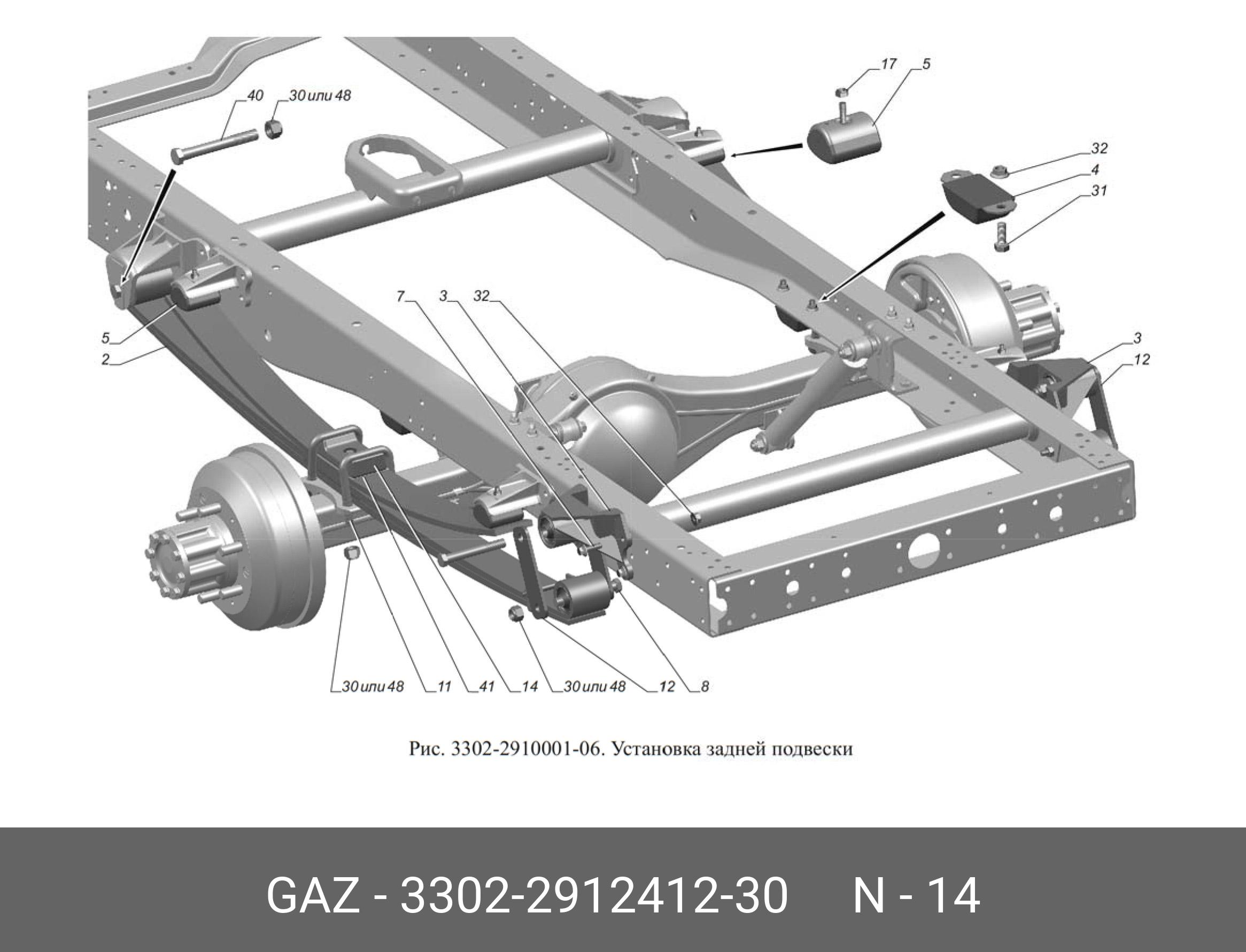 40
30 или 48
17
5
32
4
31
5
2
7
3
32
3
12
30 или 48
11
41
14
30 или 48
12
8

Рис. 3302-2910001-06. Установка задней подвески

GAZ - 3302-2912412-30 N - 14