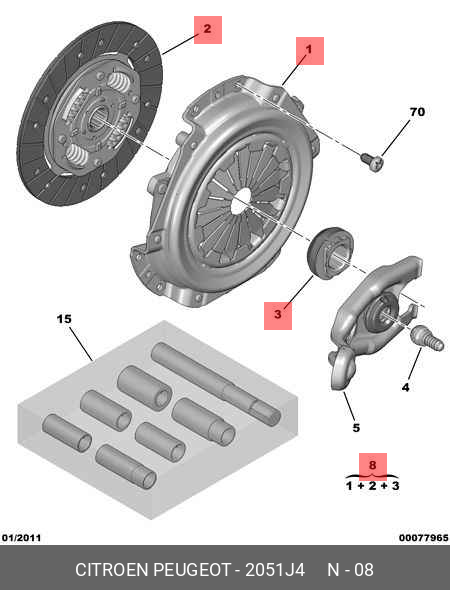 2
1
70
3
15
4
5
8
1 + 2 + 3
01/2011
00077965
CITROEN PEUGEOT - 2051J4 N - 08