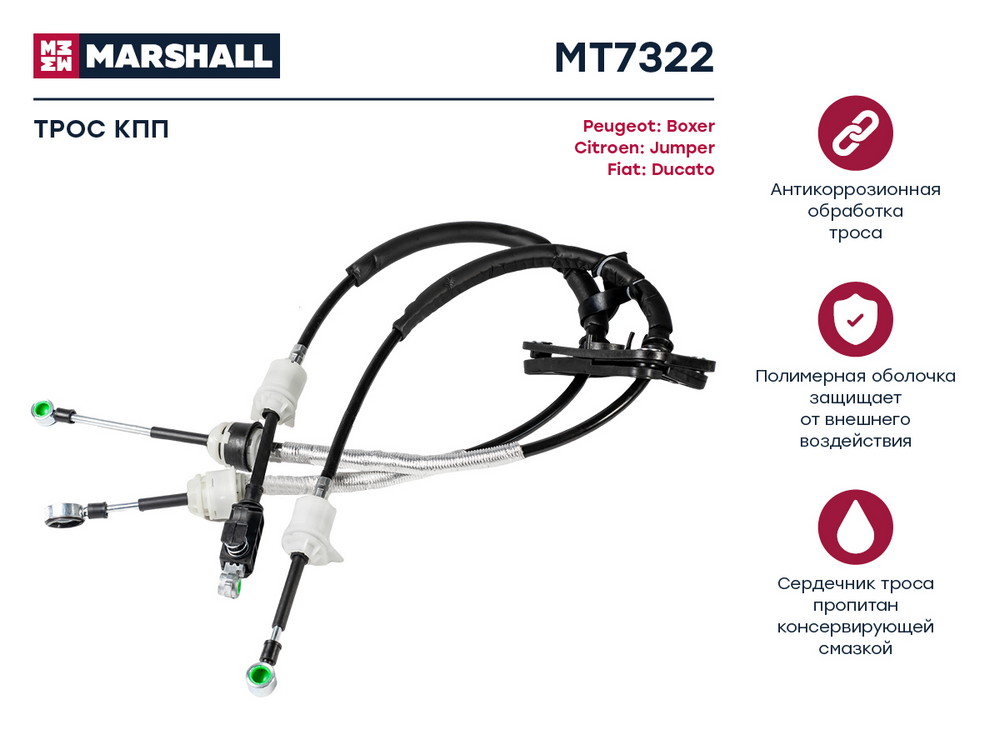 MARSHALL

MT7322

ТРОС КПП

Peugeot: Boxer
Citroen: Jumper
Fiat: Ducato

Антикоррозионная обработка троса

Полимерная оболочка защищает от внешнего воздействия

Сердечник троса пропитан консервирующей смазкой