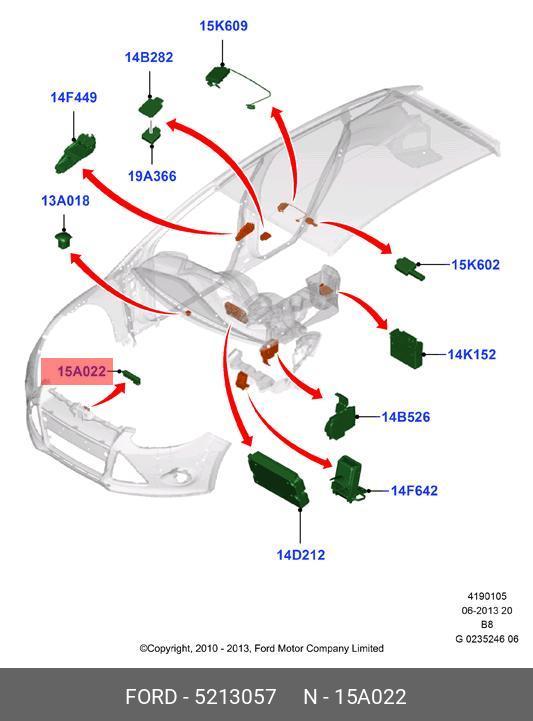 15K609

14B282

14F449

19A366

13A018

15K602

14K152

15A022

14B526

14F642

14D212

4190105
06-2013 20
B8
G 0235246 06

©Copyright, 2010 - 2013, Ford Motor Company Limited

FORD - 5213057 N - 15A022