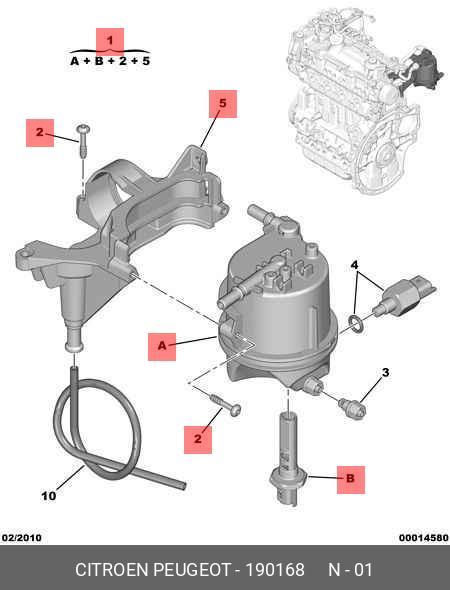 1
A + B + 2 + 5

5

2

4

A

3

2

B

10

02/2010

00014580

CITROEN PEUGEOT - 190168 N - 01