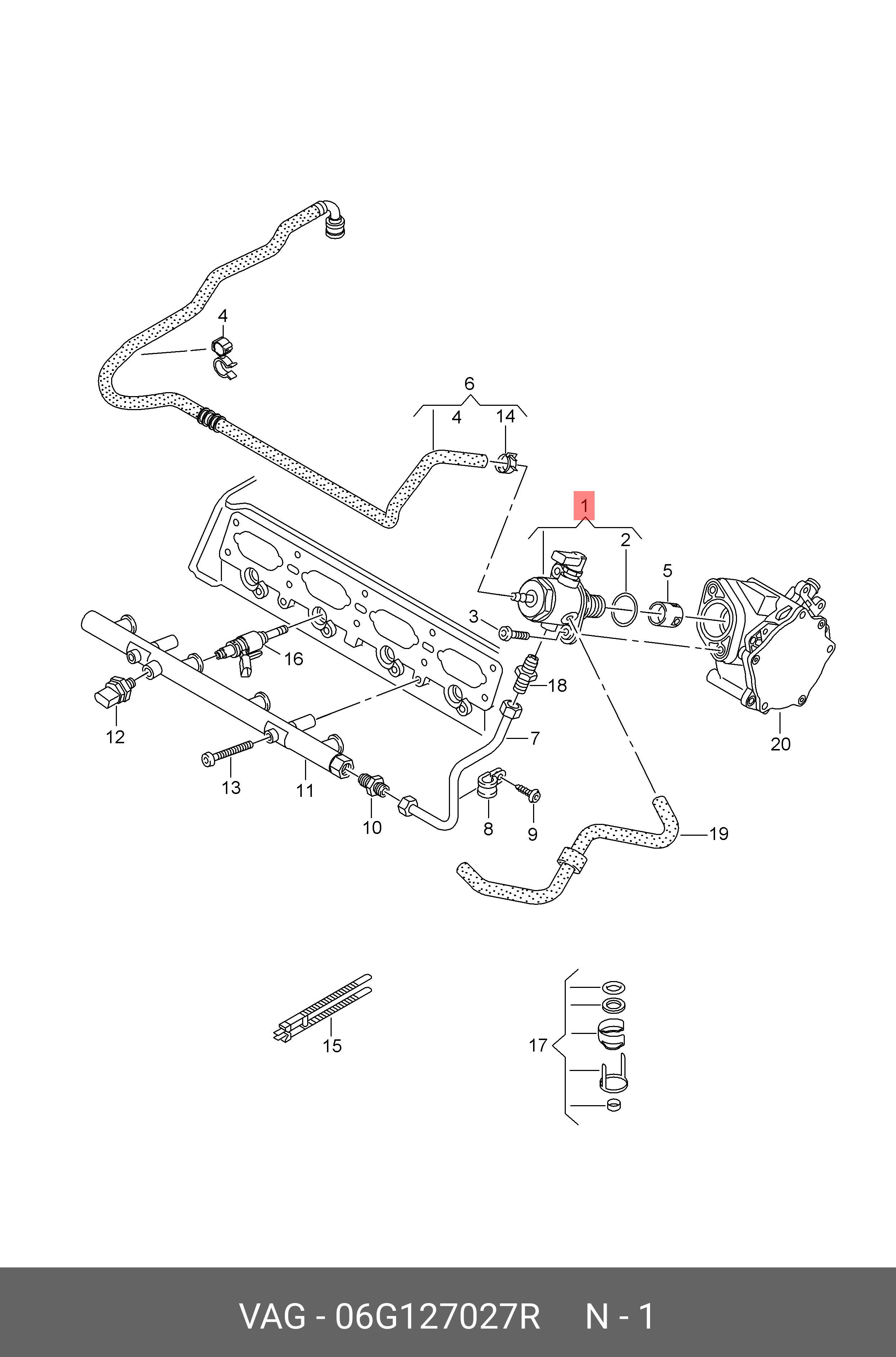 4
6
4
14
1
2
5
3
16
18
12
7
20
13
11
10
8
9
19
15
17

VAG - 06G127027R N - 1