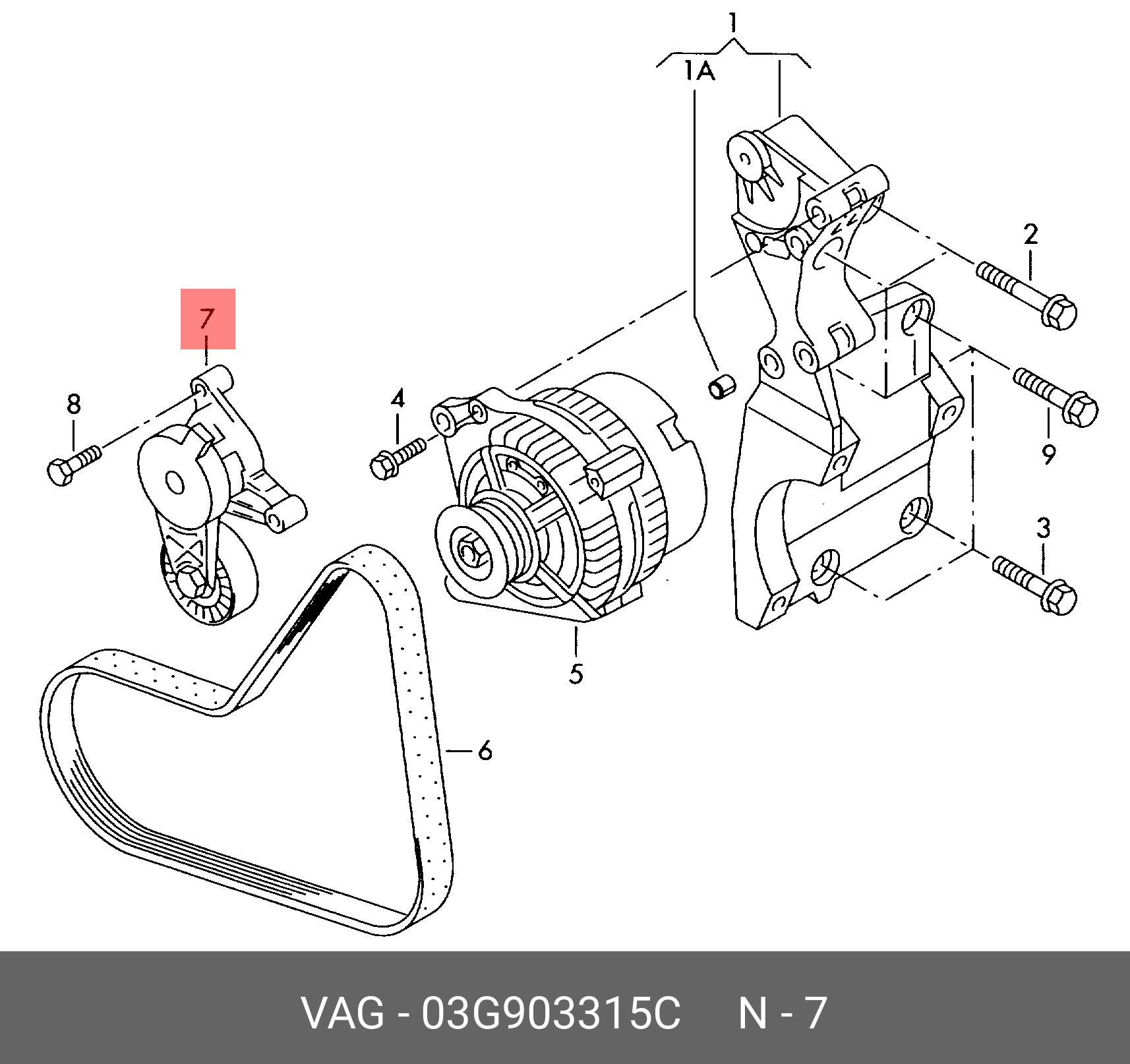 1
1A
2
7
8
4
9
3
5
6

VAG - 03G903315C N - 7