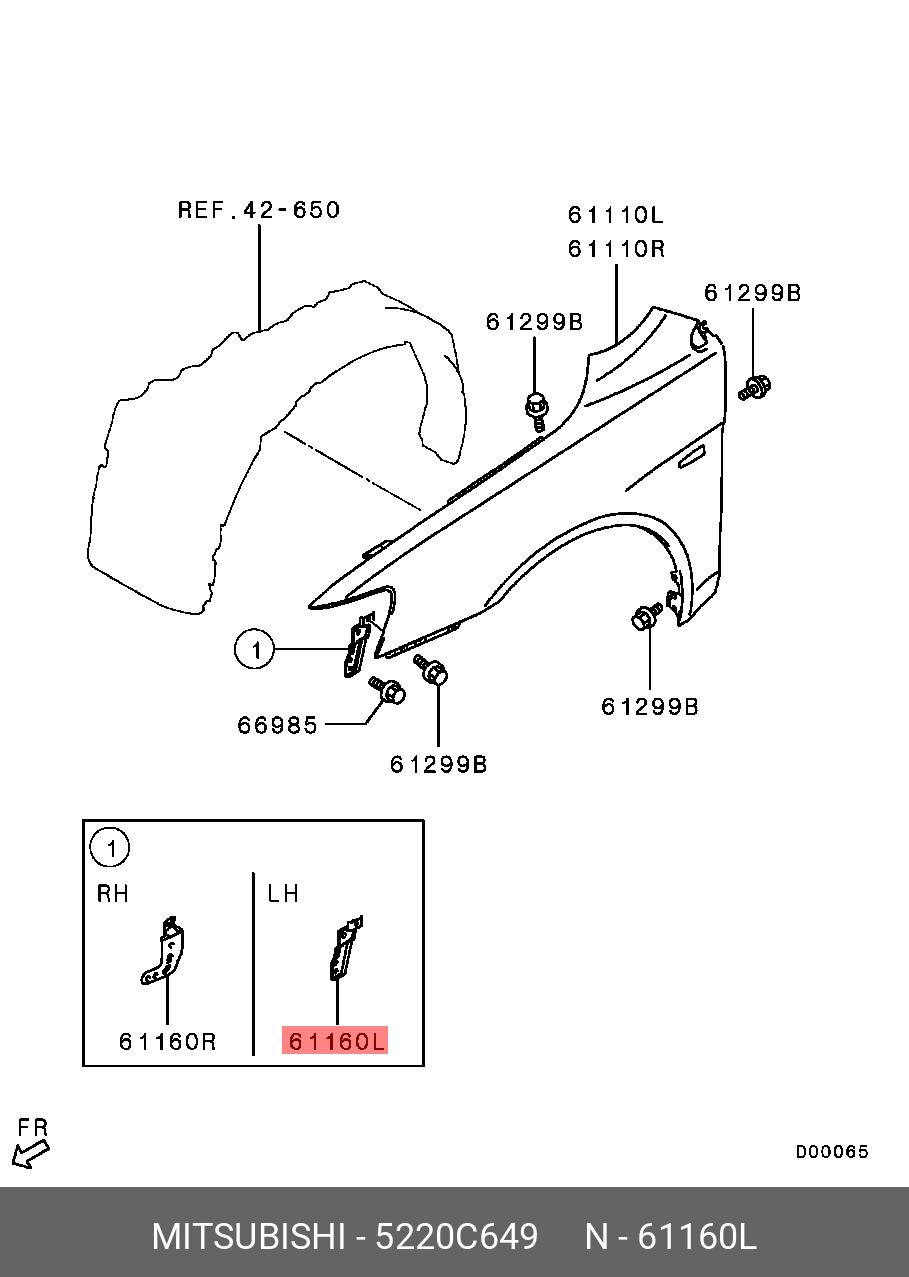 REF.42-650

61110L
61110R

61299B

61299B

1

66985

61299B

61299B

1
RH
LH
61160R
61160L

FR

D00065

MITSUBISHI - 5220C649     N - 61160L