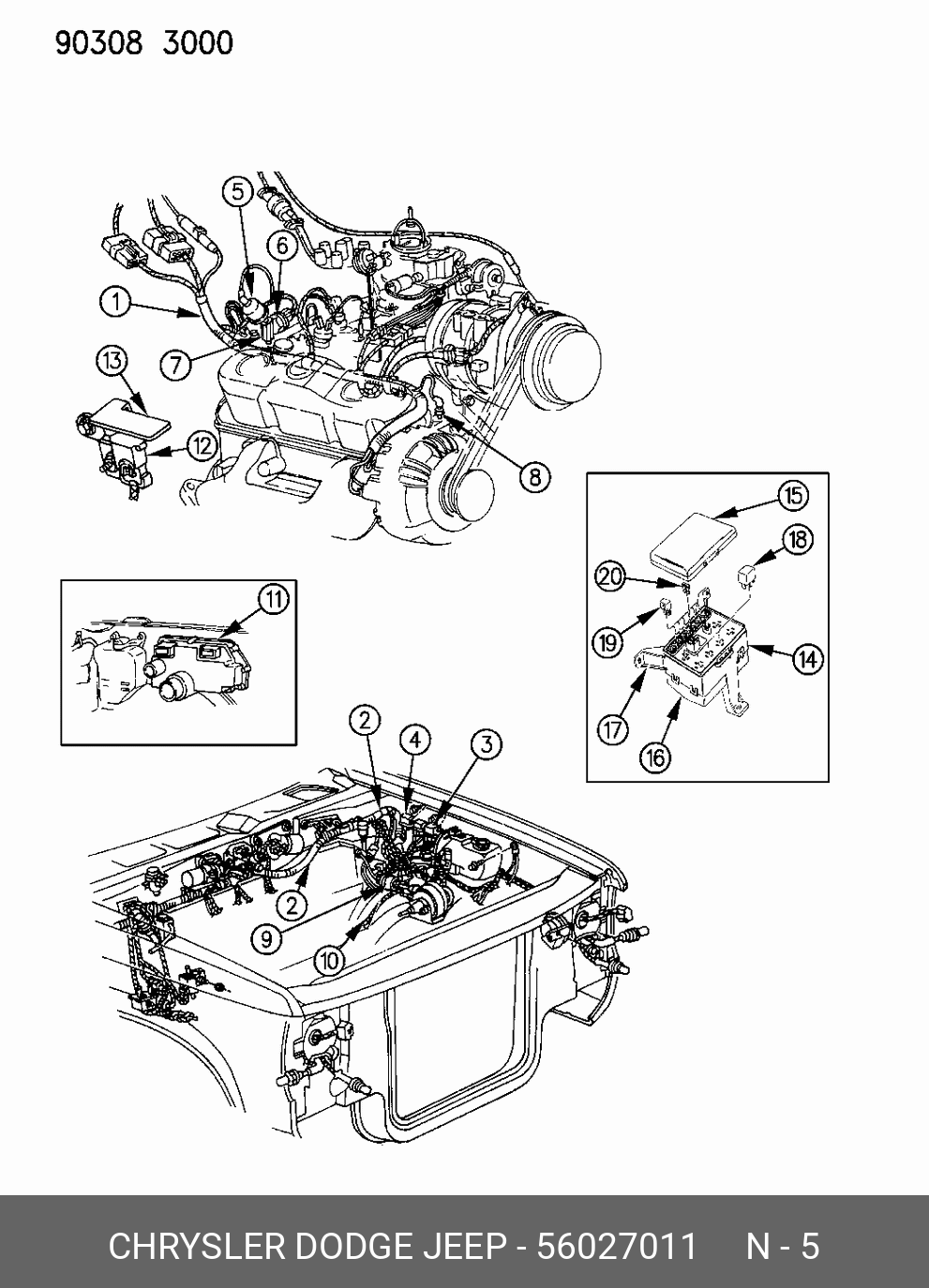 90308 3000

5
6
1
7
13
12
8
15
18
20
19
14
17
16
11
2
4
3
2
9
10

CHRYSLER DODGE JEEP - 56027011 N - 5