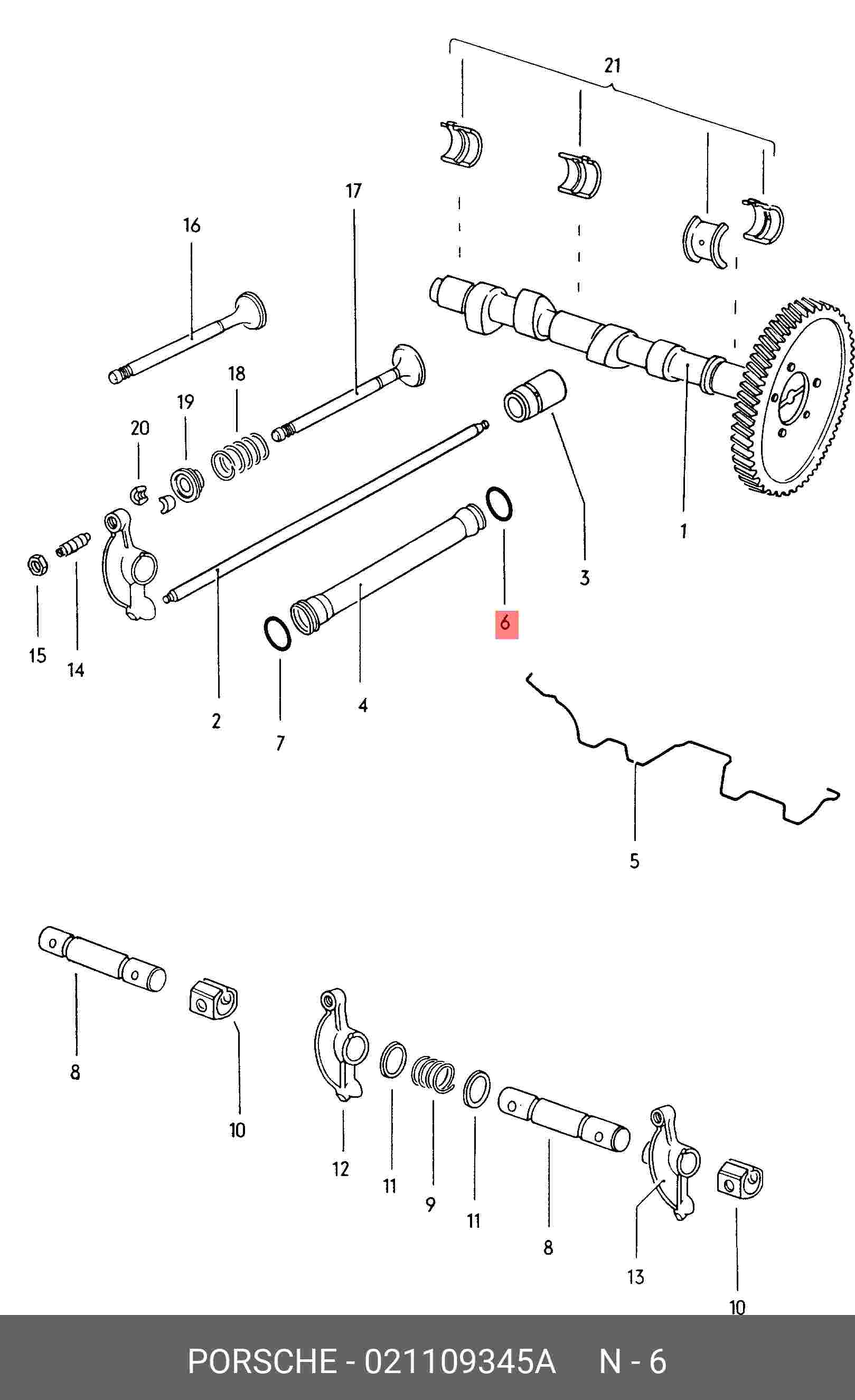 21

17

16

18

19

20

1

3

6

15

14

2

7

4

5

8

10

12

11

9

11

8

13

10

PORSCHE - 021109345A N - 6