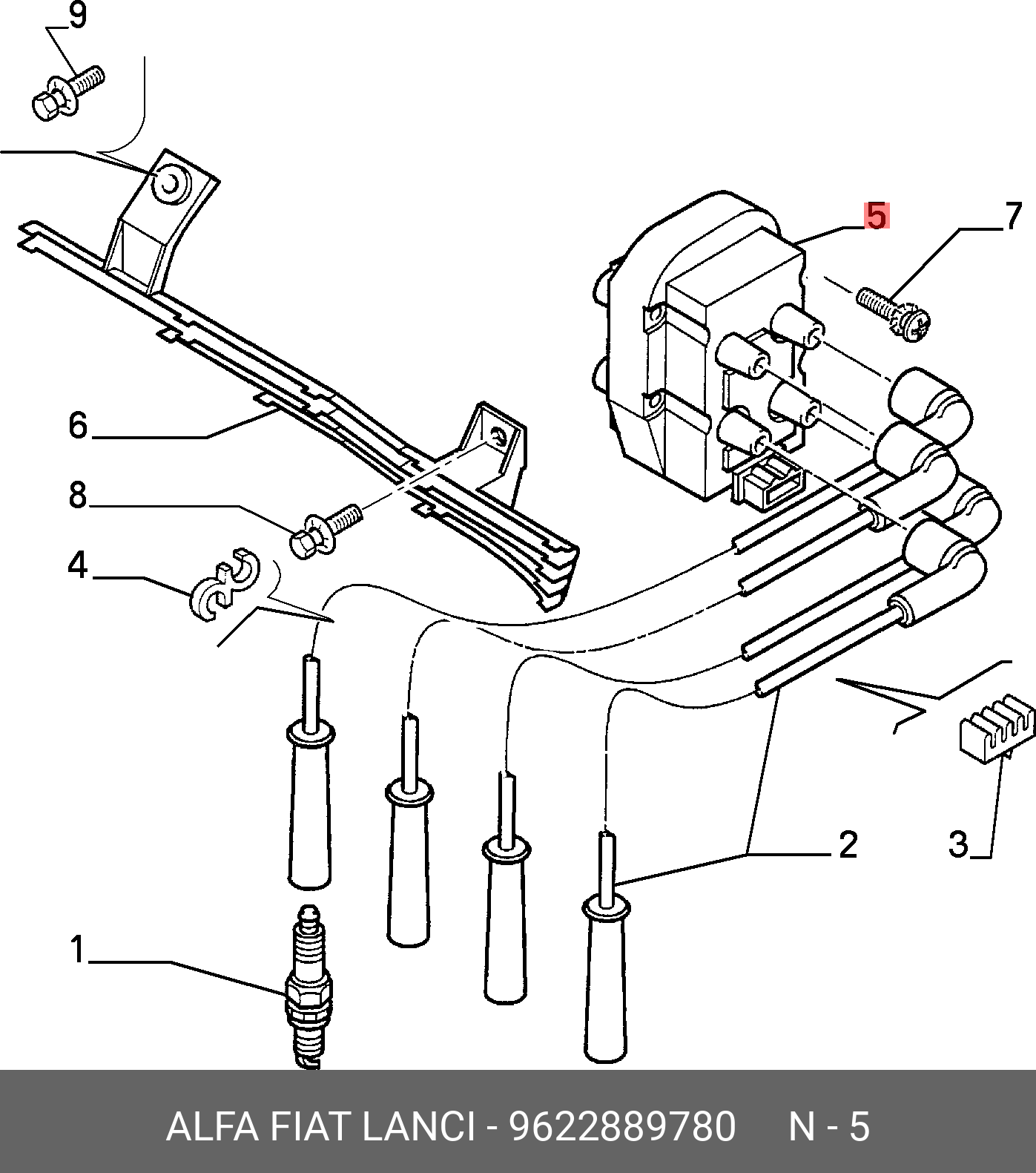 9

5

7

6

8

4

2

3

1

ALFA FIAT LANCI - 9622889780 N - 5