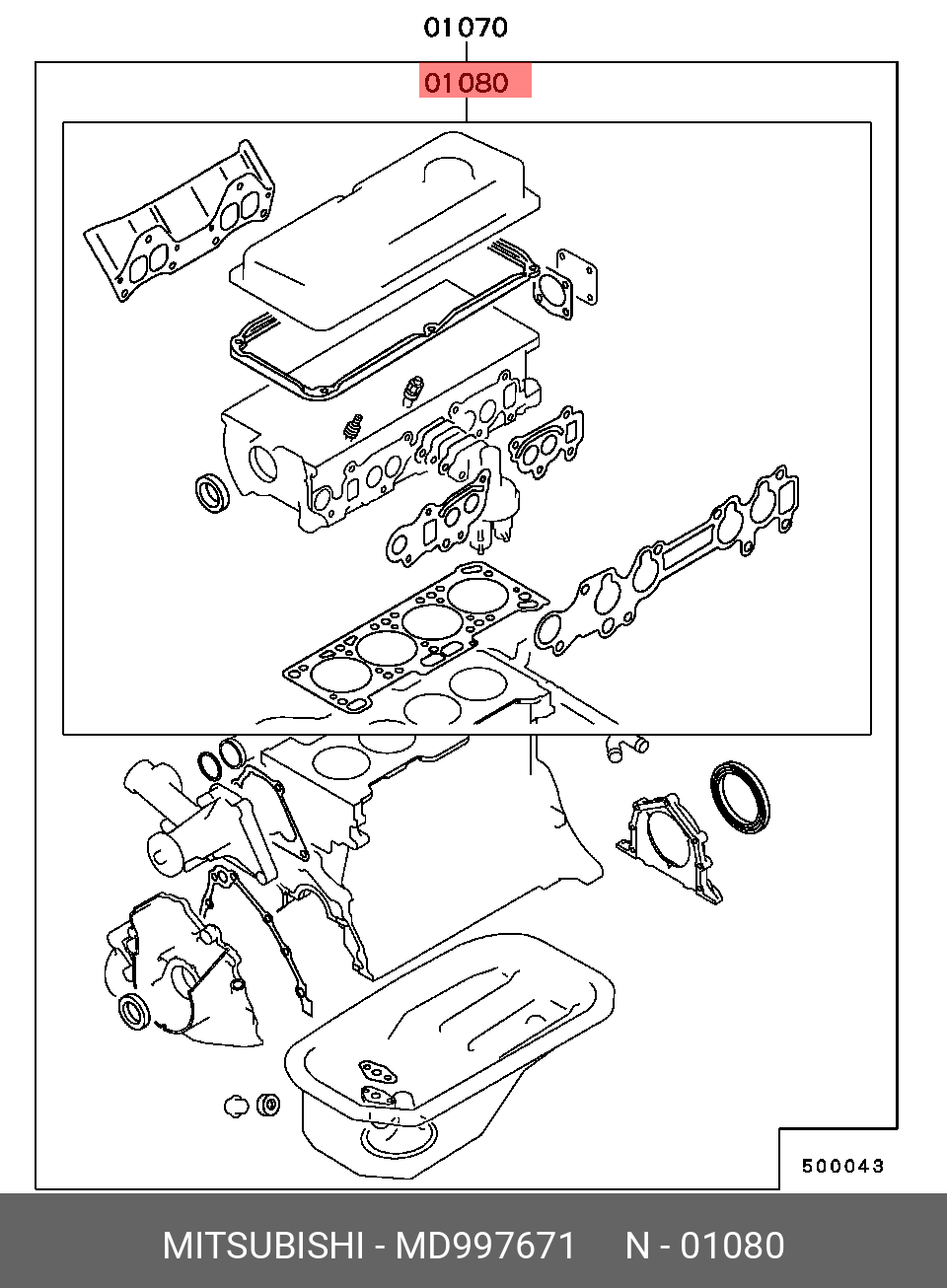 01070
01080

500043

MITSUBISHI - MD997671 N - 01080