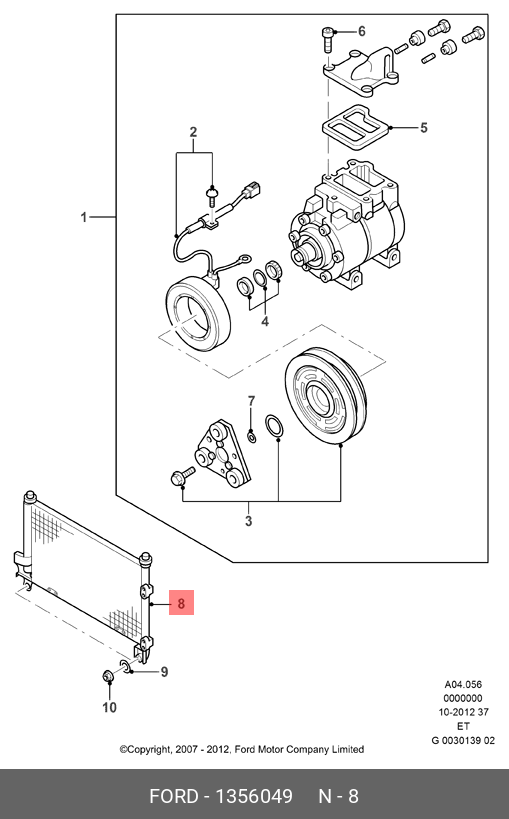 6
5
2
1
4
7
3
8
9
10

A04.056
0000000
10-2012 37
ET
G 0030139 02

©Copyright, 2007 - 2012, Ford Motor Company Limited

FORD - 1356049 N - 8