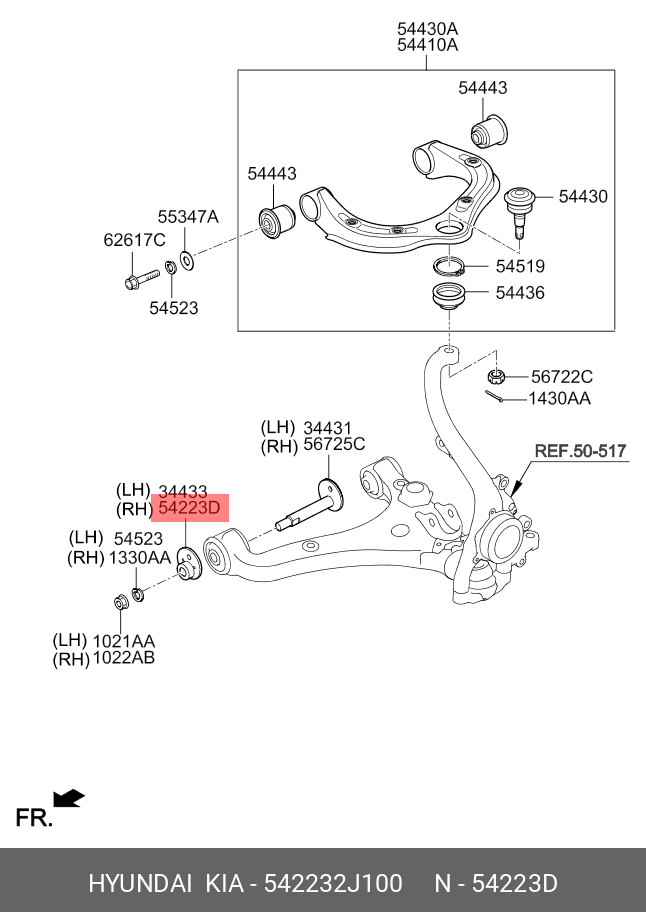 54430A
54410A

54443

54443

54430

55347A

62617C

54519

54436

54523

56722C

1430AA

(LH) 34431
(RH) 56725C

REF.50-517

(LH) 34433
(RH) 54223D

(LH) 54523
(RH) 1330AA

(LH) 1021AA
(RH) 1022AB

FR.

HYUNDAI KIA - 542232J100 N - 54223D