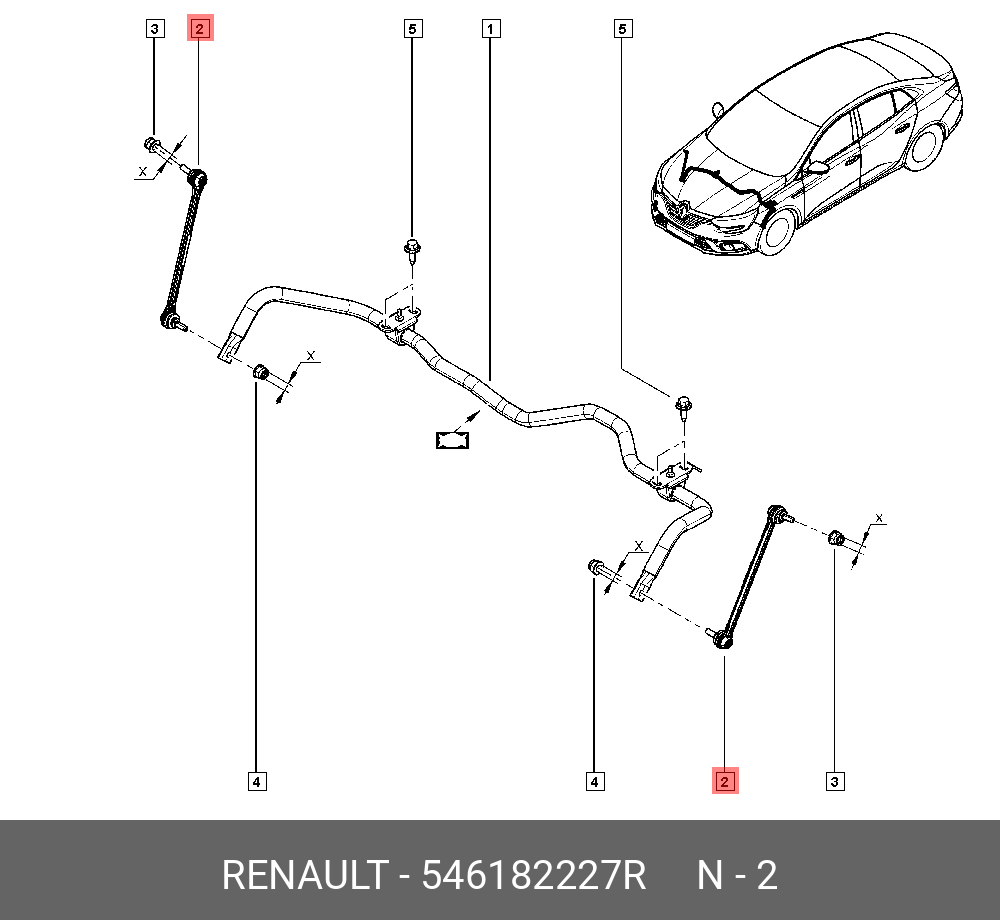 3
2
5
1
5
X
X
X
X
4
4
2
3
RENAULT - 546182227R N - 2