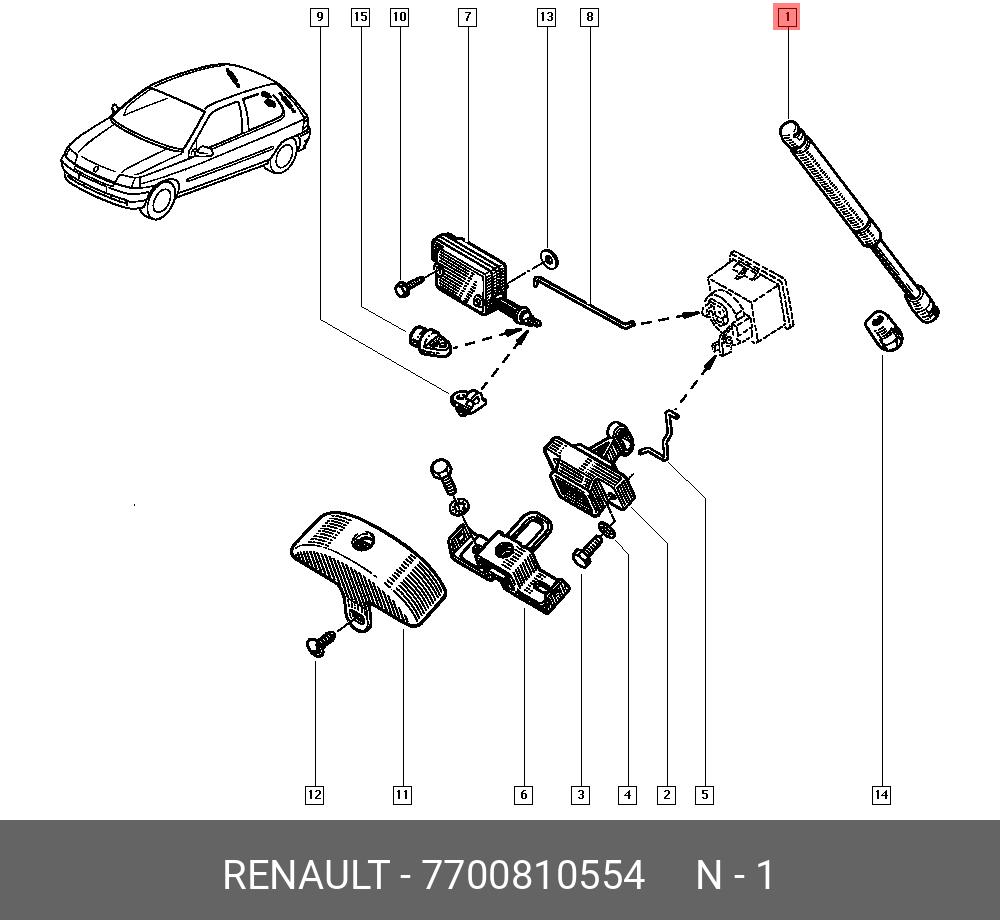 9 15 10 7 13 8 1

12 11 6 3 4 2 5 14

RENAULT - 7700810554 N - 1