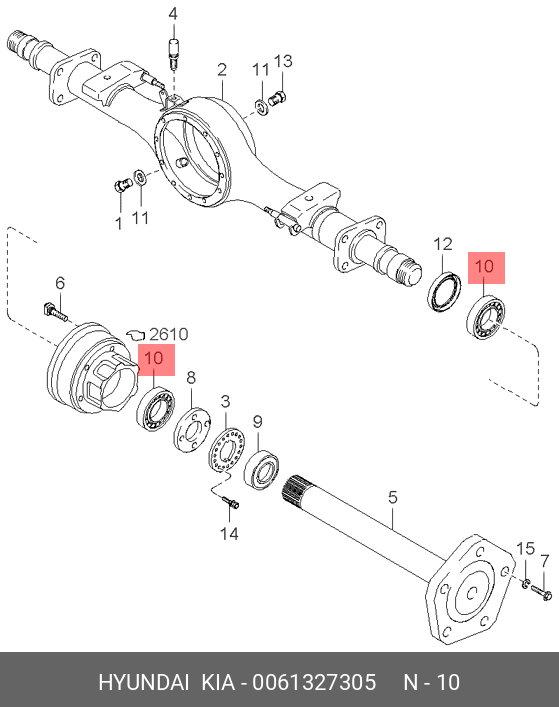 4
2
11
13
1
11
12
10
6
2610
10
8
3
9
14
5
15
7
HYUNDAI KIA - 0061327305 N - 10