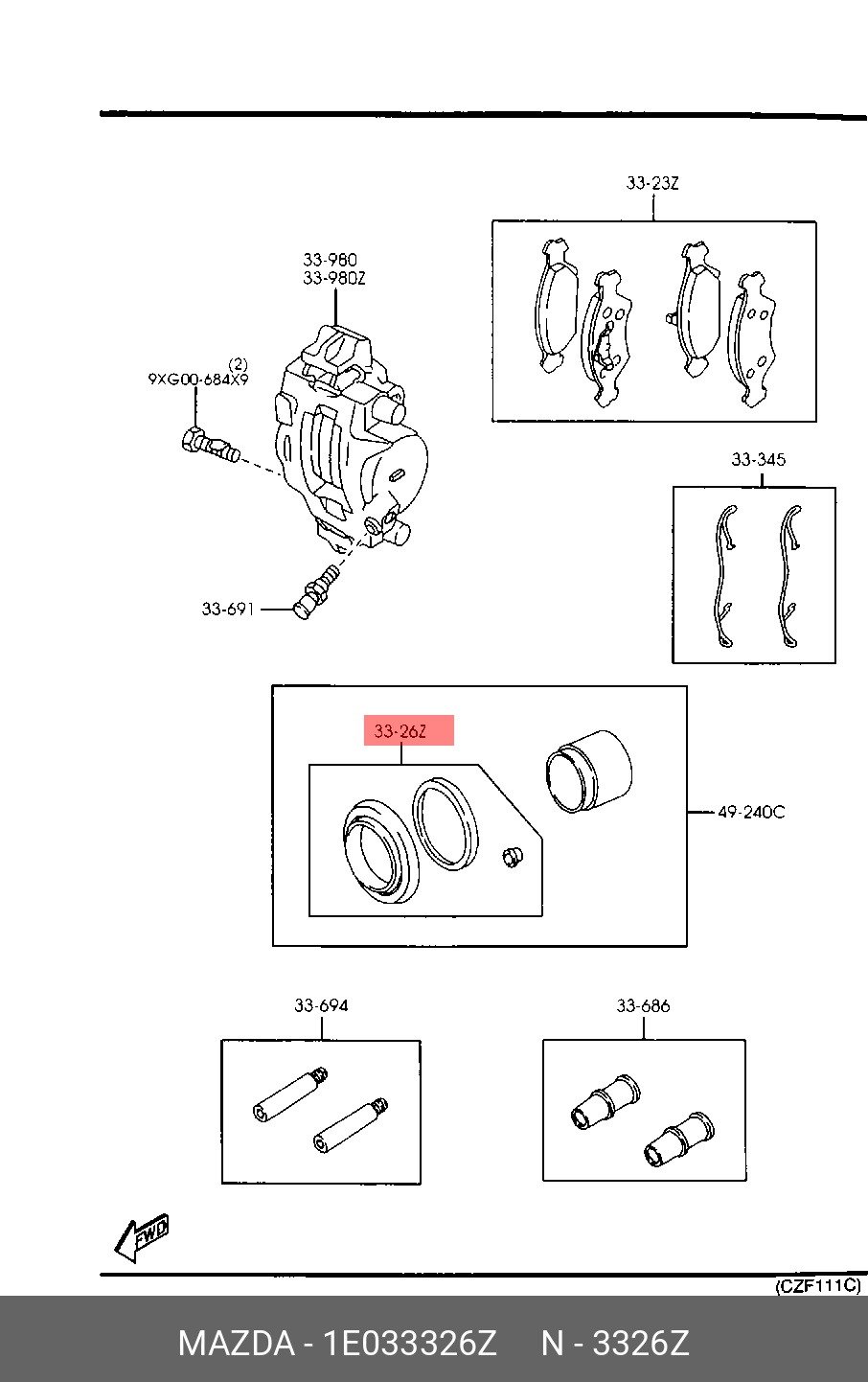 33-23Z

33-980
33-980Z

(2)
9XG00-684X9

33-345

33-691

33-26Z

49-240C

33-694

33-686

FWD

(CZF111C)

MAZDA - 1E033326Z N - 3326Z