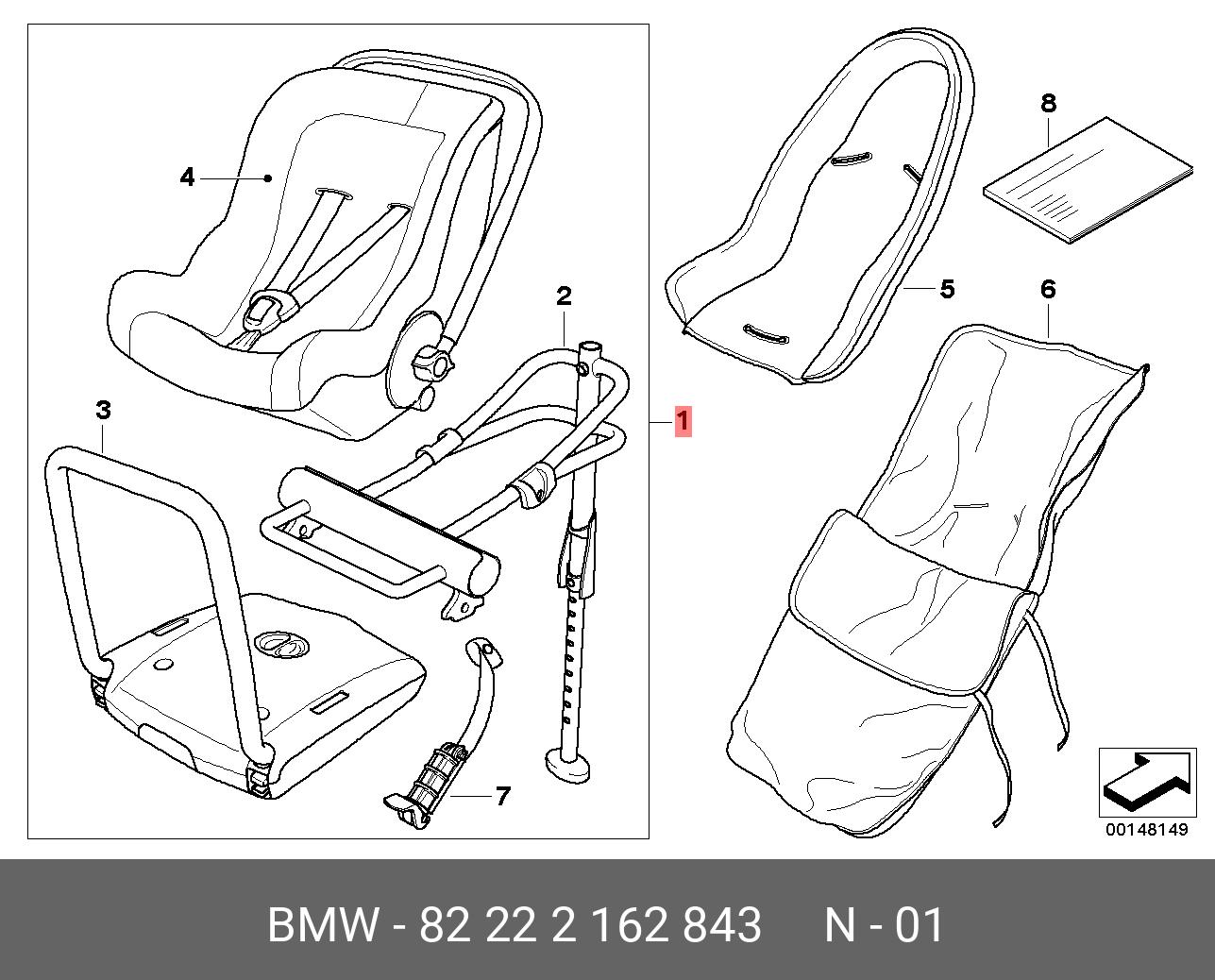 4
2
3
1
7
8
5
6
00148149

BMW - 82 22 2 162 843 N - 01