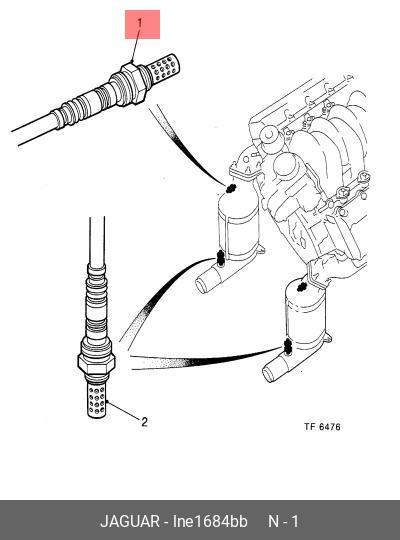 1

2

TF 6476

JAGUAR - lne1684bb N - 1