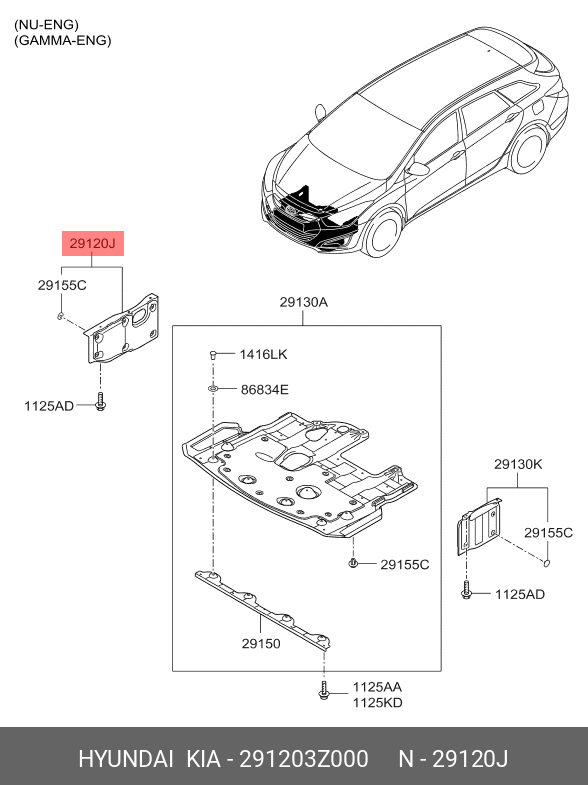 (NU-ENG)
(GAMMA-ENG)

29120J
29155C
1125AD
29130A
1416LK
86834E
29155C
29150
1125AA
1125KD
29130K
29155C
1125AD

HYUNDAI KIA - 291203Z000 N - 29120J