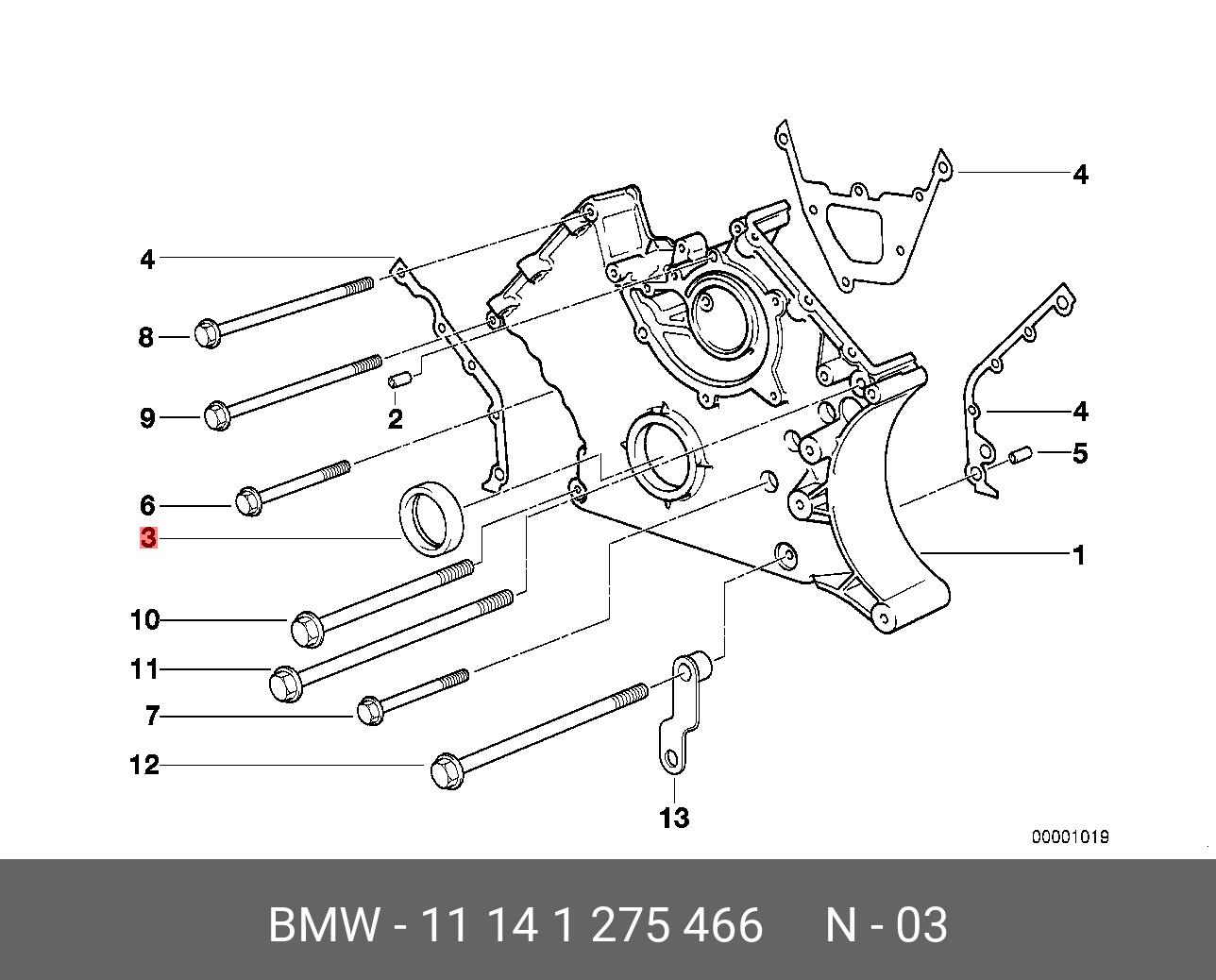 4
4
8
9
2
4
5
6
3
1
10
11
7
12
13
00001019
BMW - 11 14 1 275 466 N - 03