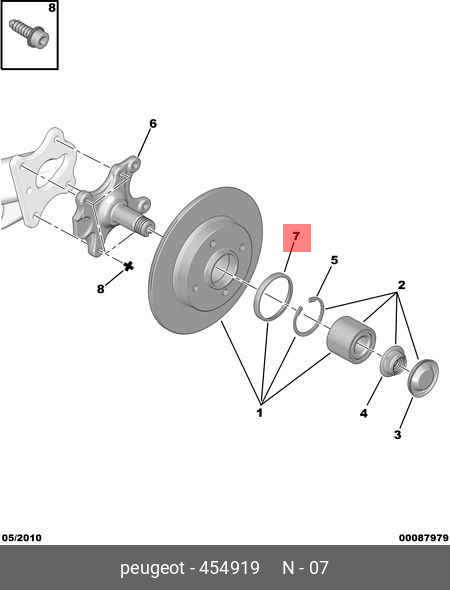 8

6

7

5

2

8

1

4

3

05/2010

00087979

peugeot - 454919 N - 07