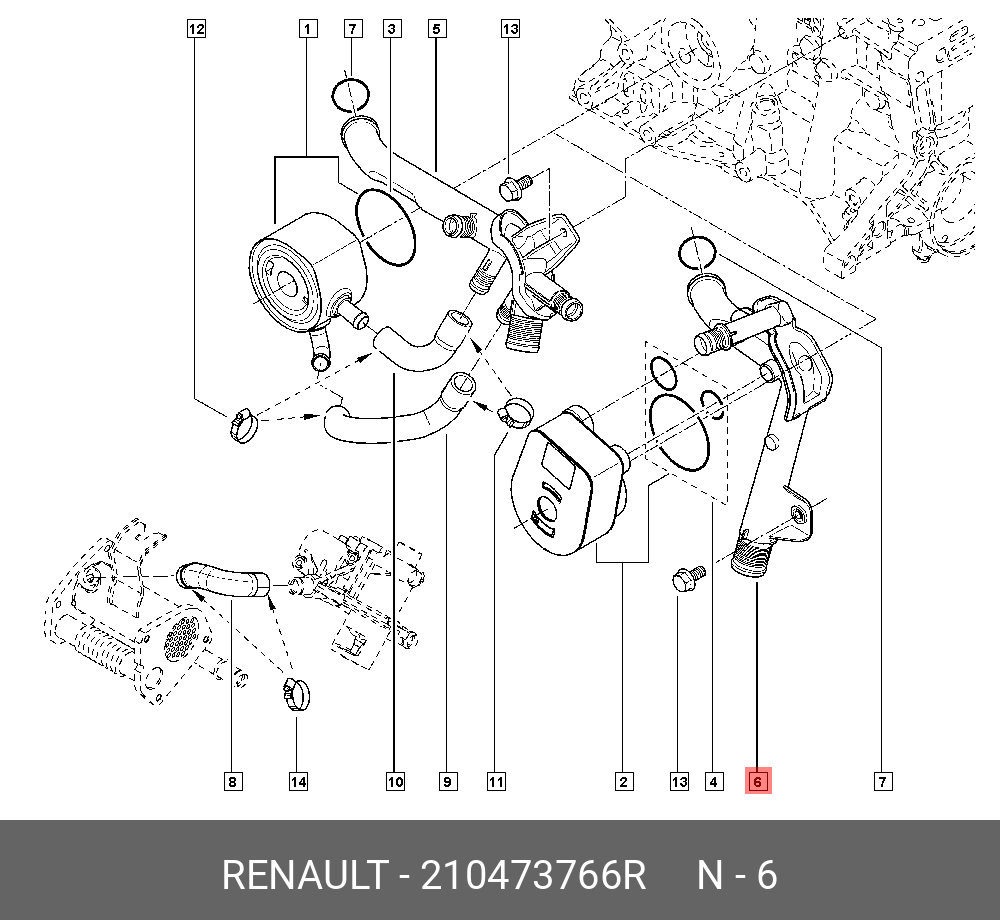 12
1
7
3
5
13
8
14
10
9
11
2
13
4
6
7

RENAULT - 210473766R N - 6