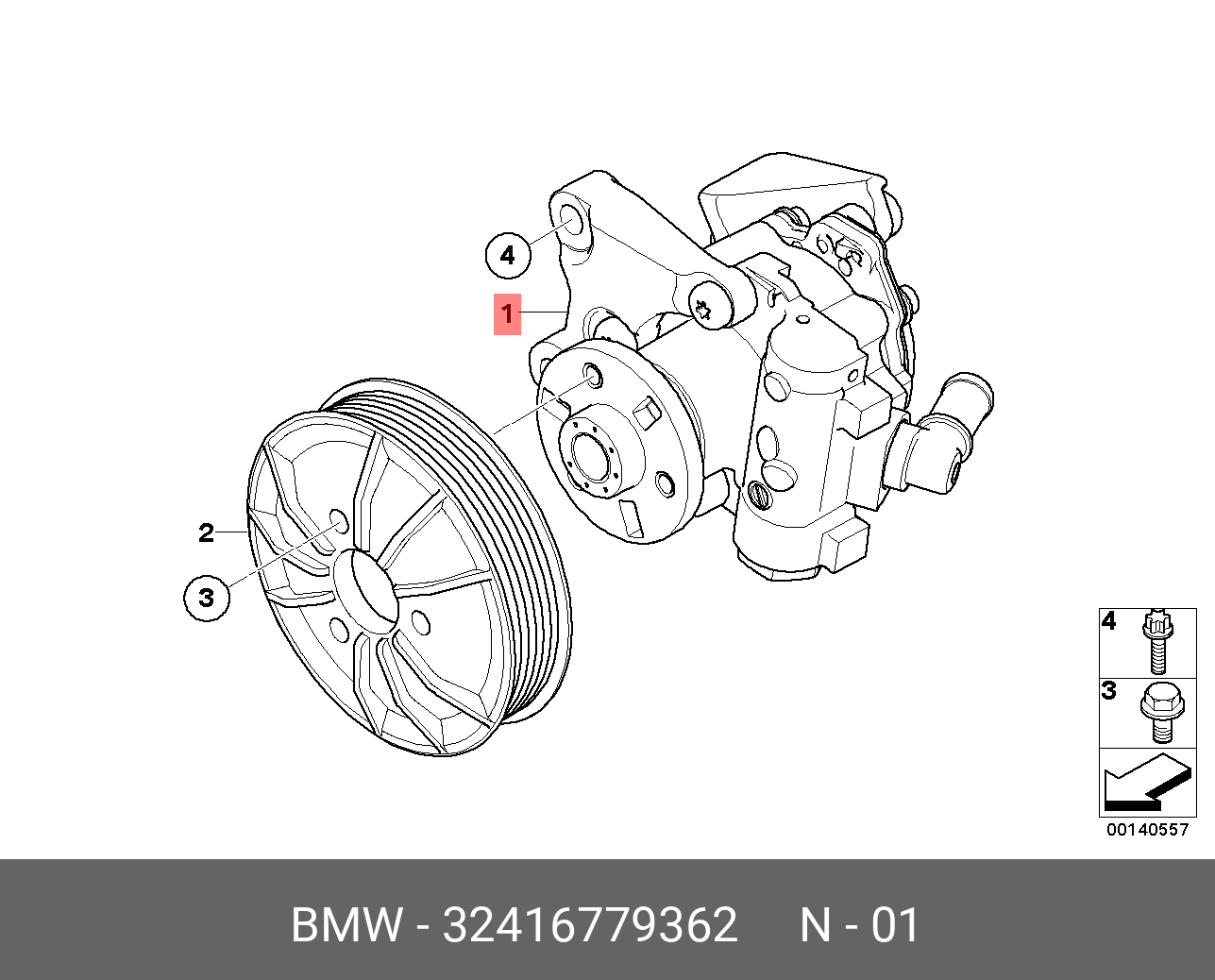 4
1
2
3
4
3
00140557
BMW - 32416779362 N - 01